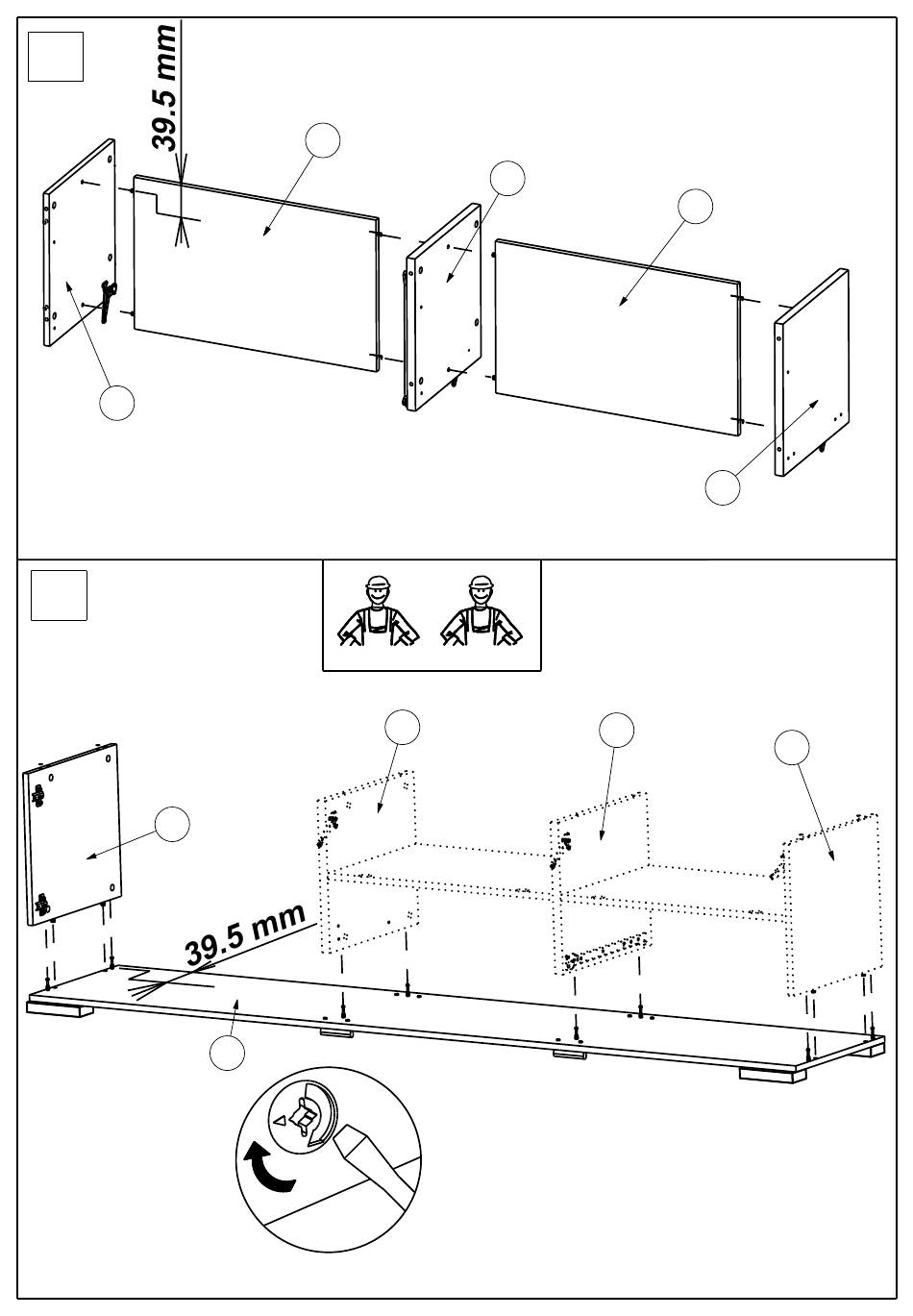 39.5 mm

39.5 mm