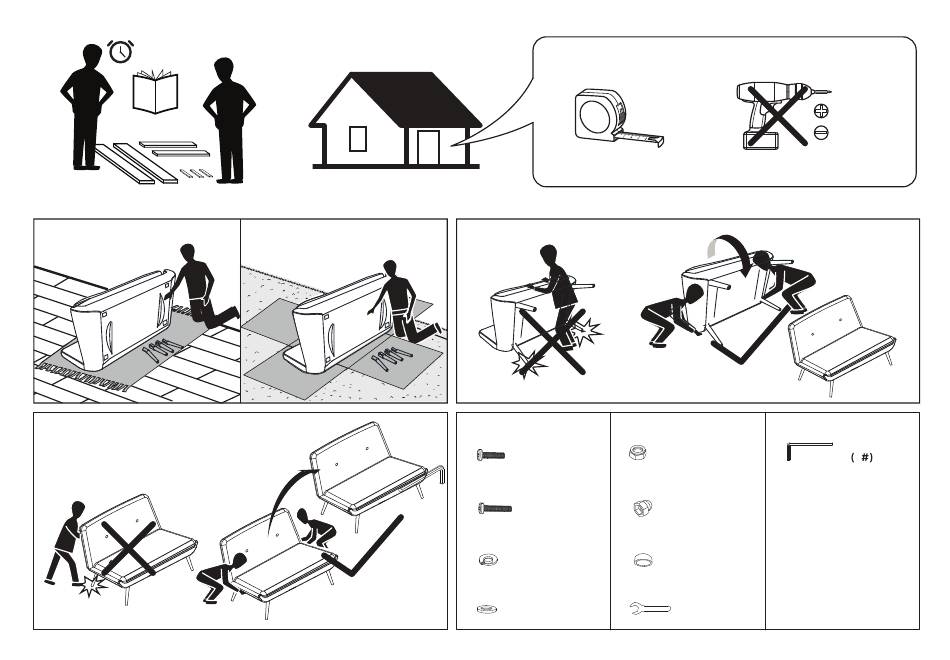 ( #)