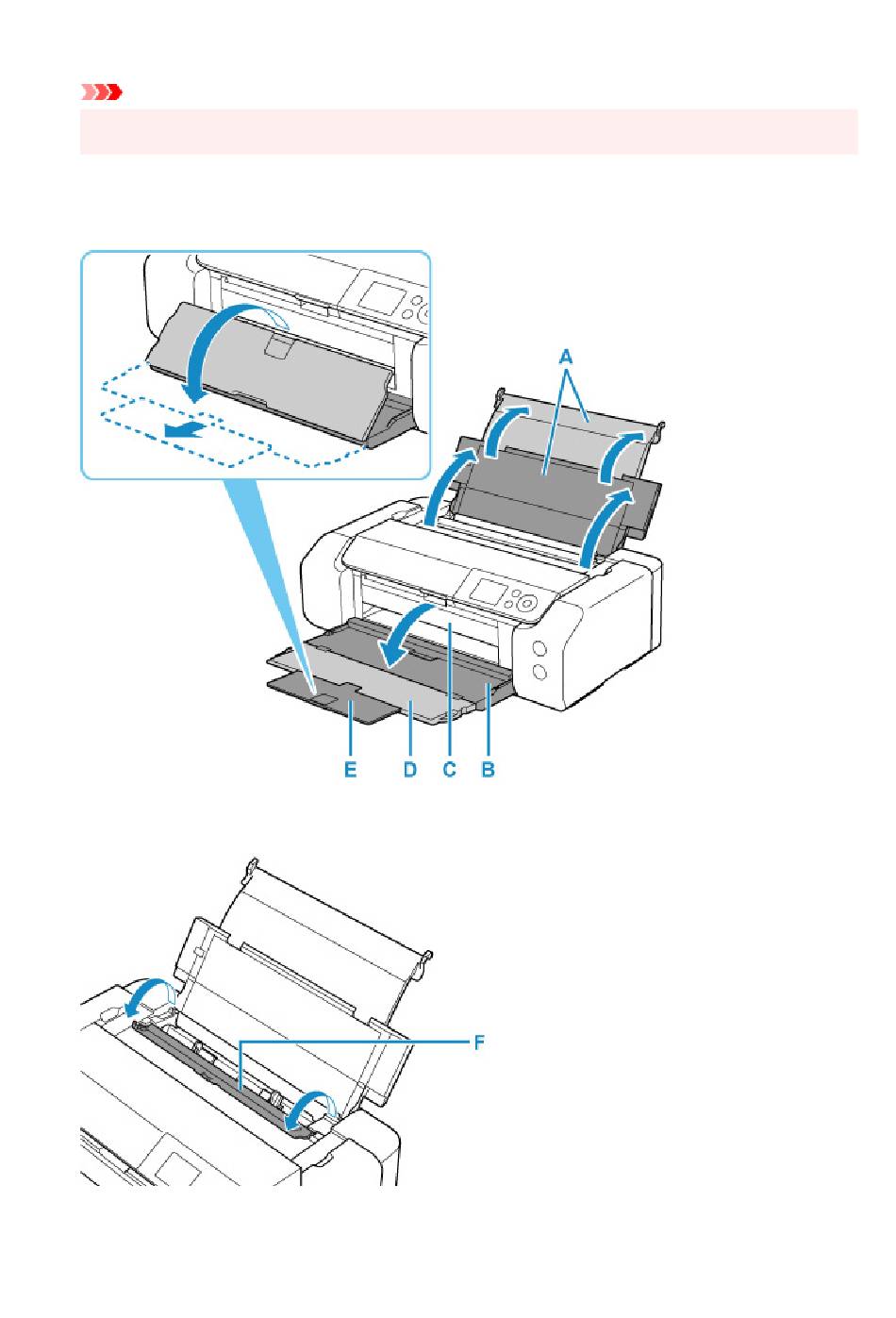 A

E D C B

F