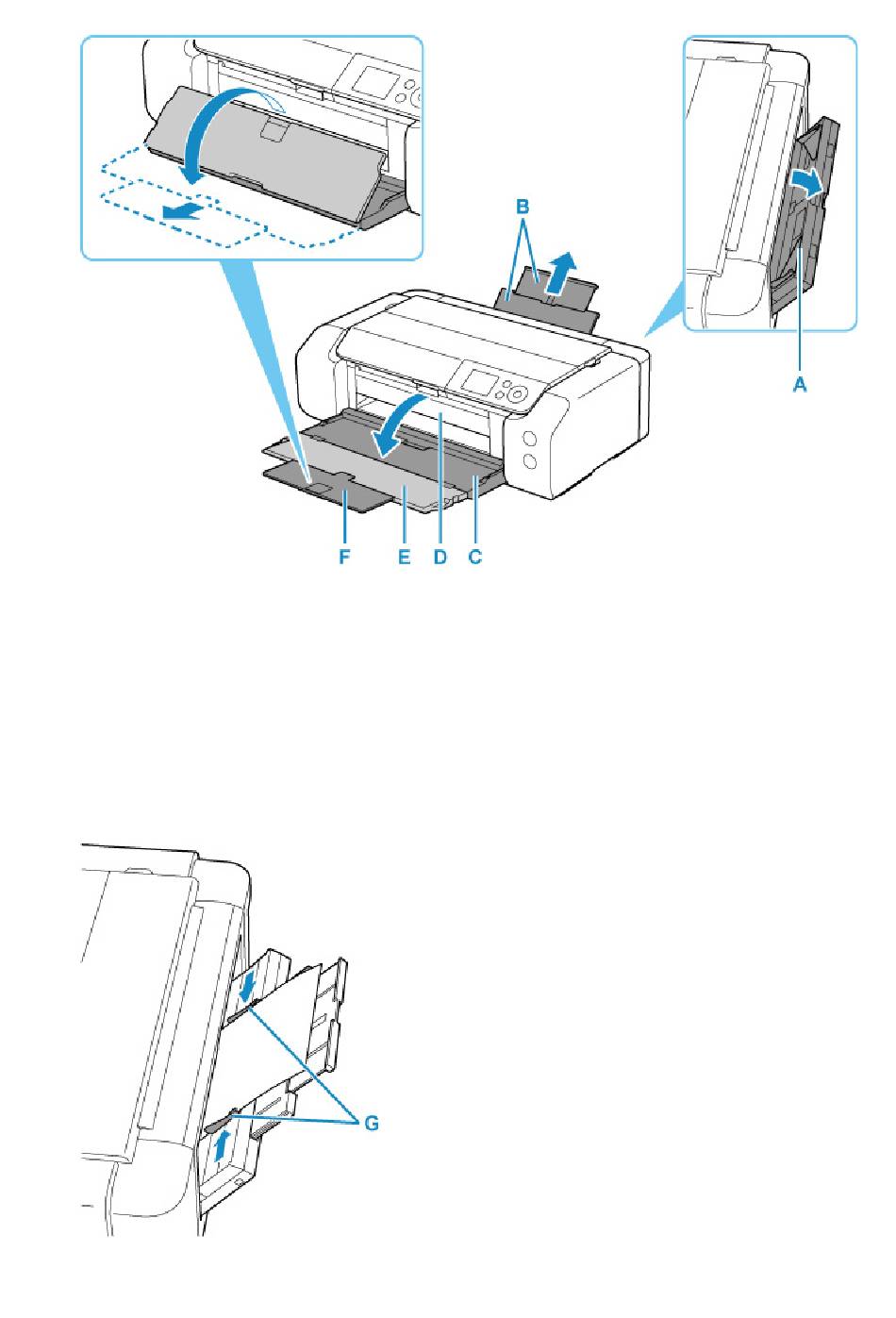 B

A

F E D C

G