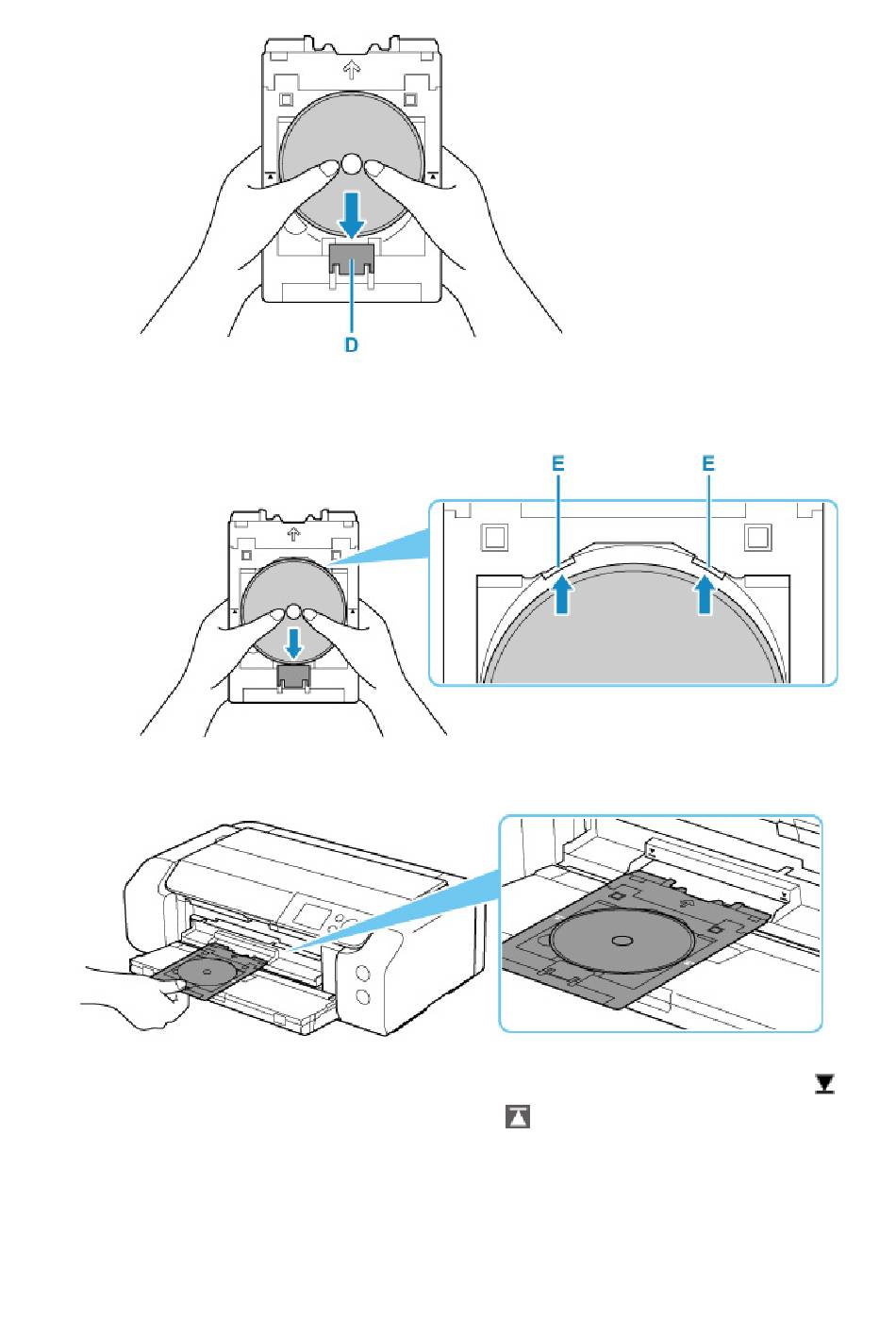 D

E

E