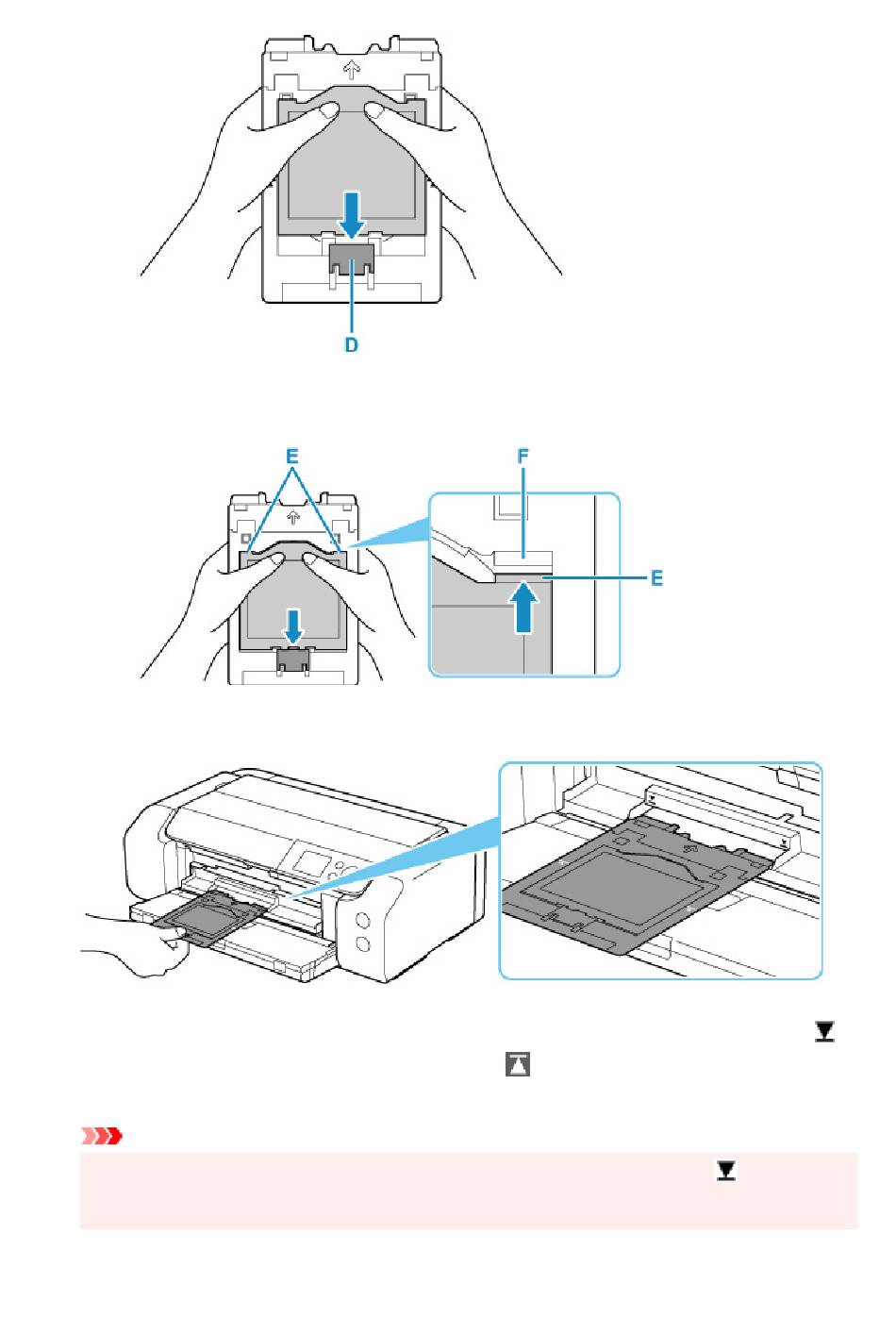 D

E

F

E