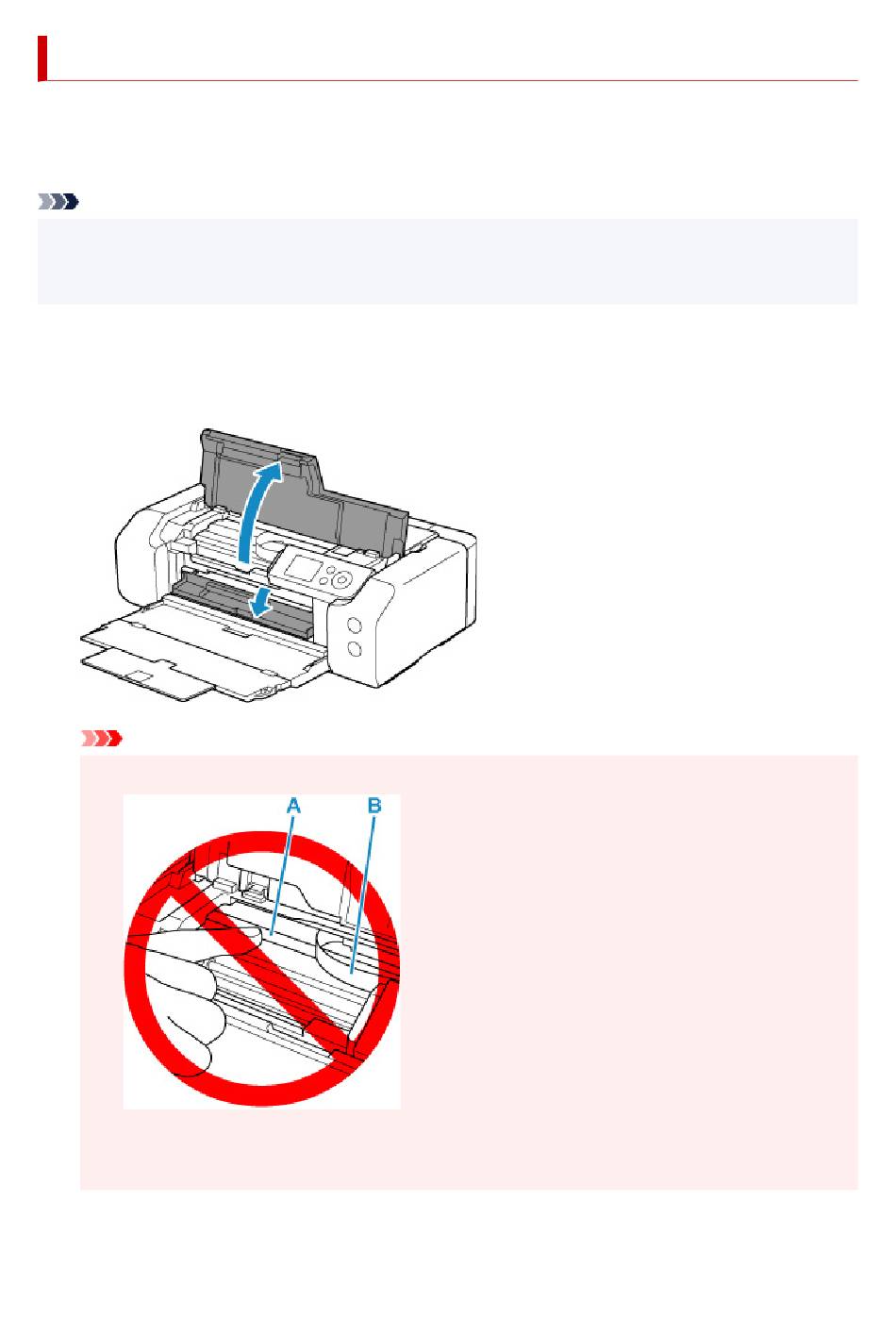 A

B