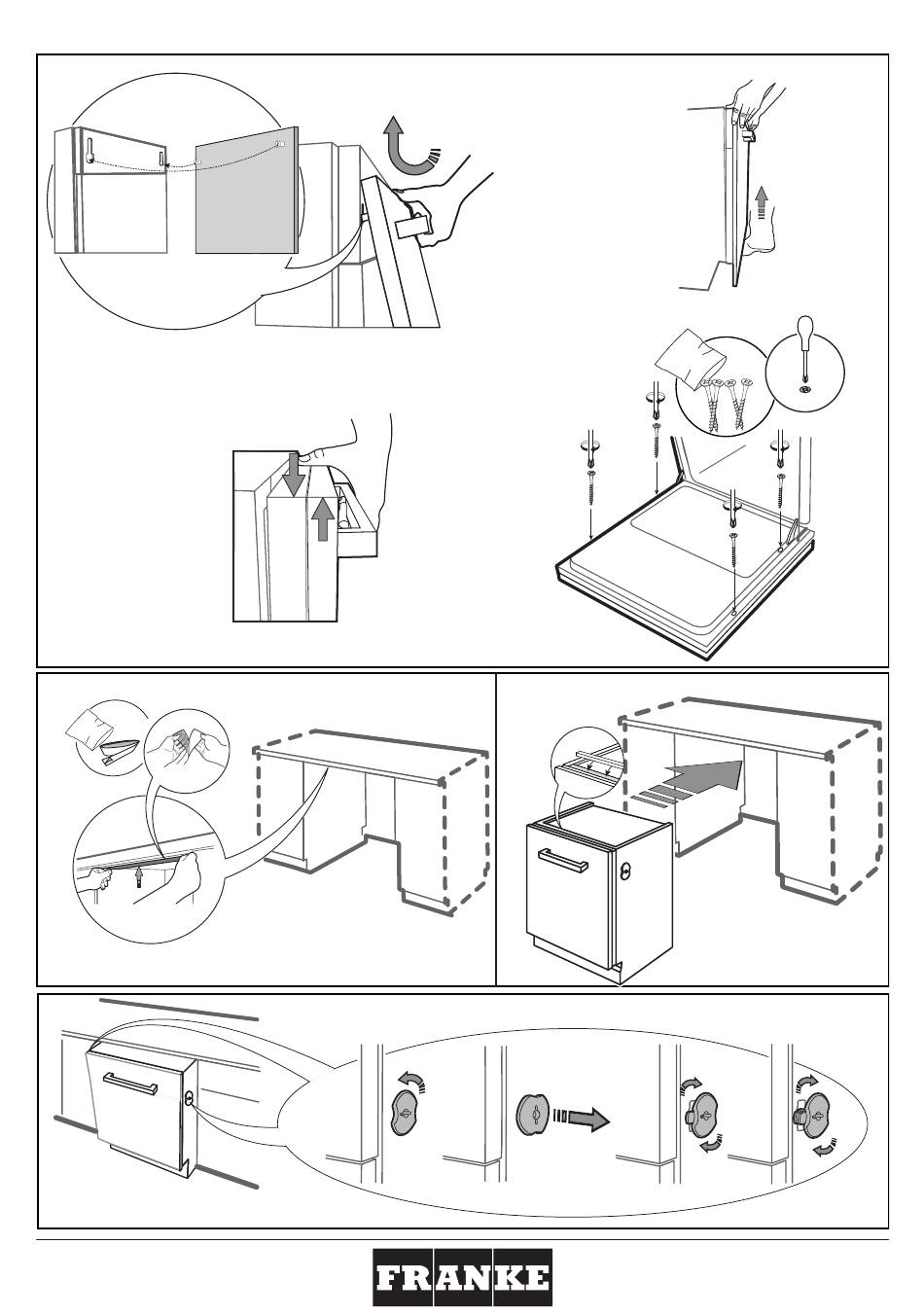 FRANKE