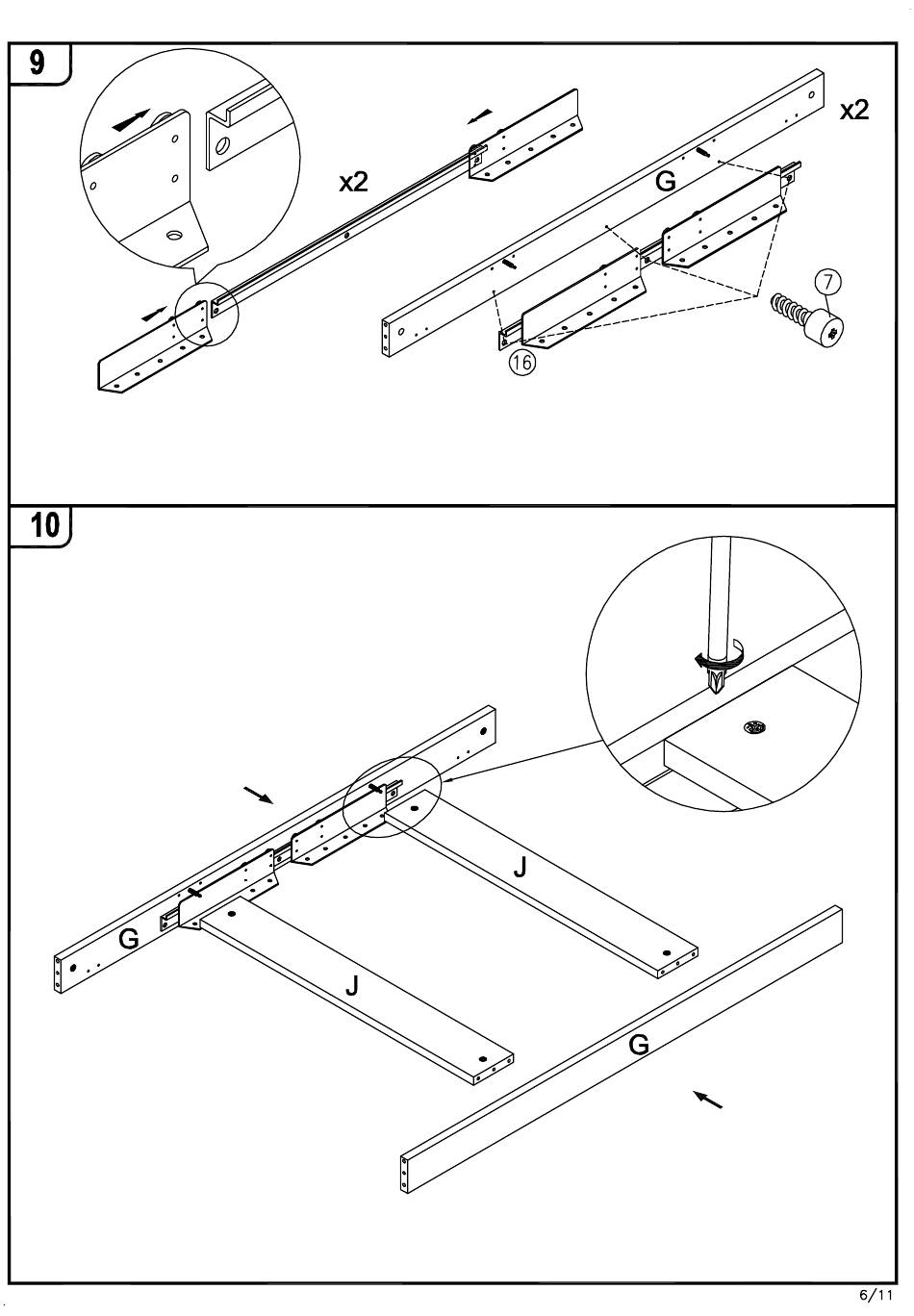 9

x2

x2

G

7

16

10

J

G

J

G

6/11