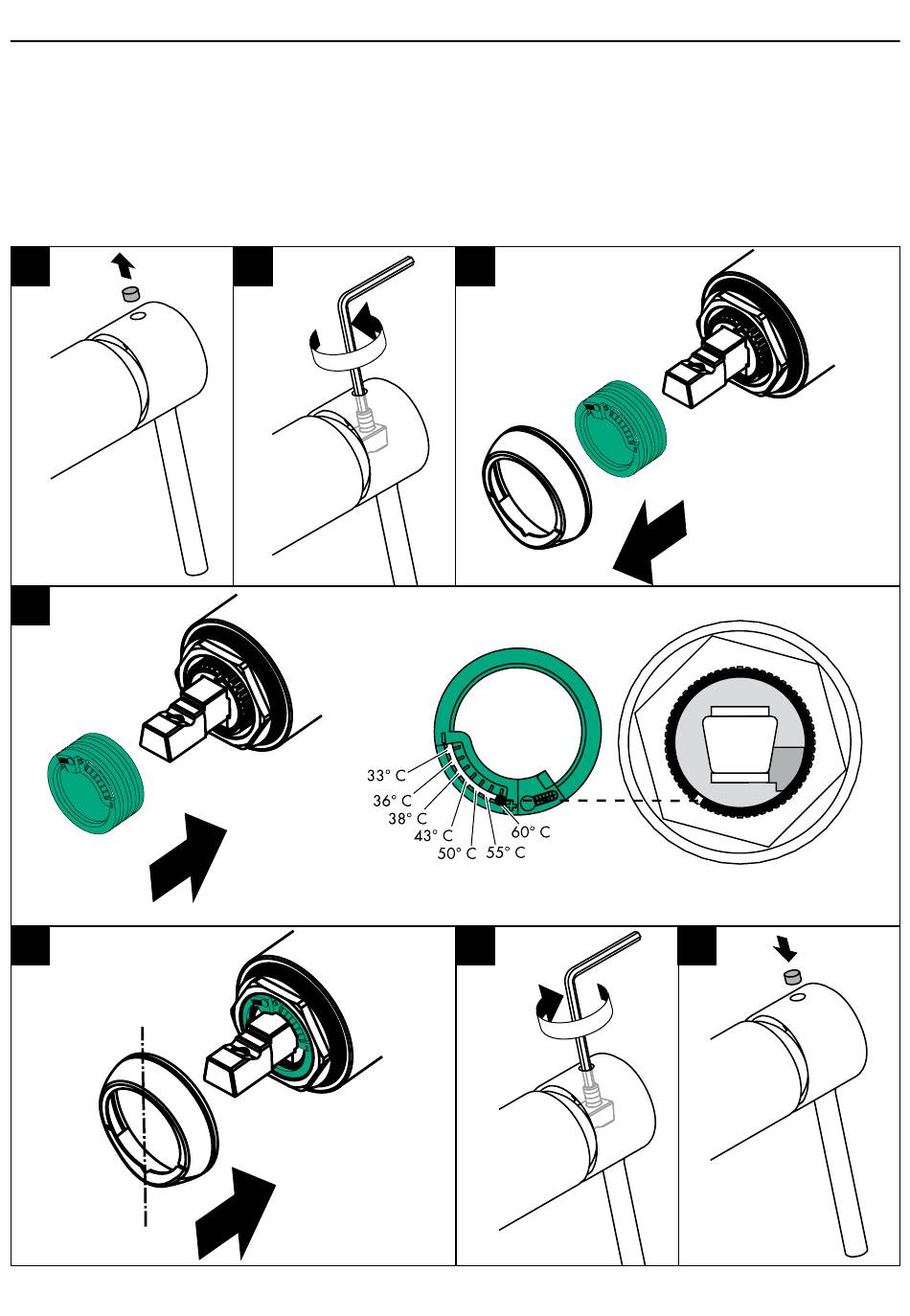 33° C
36° C
38° C
43° C
50° C
55° C
60° C