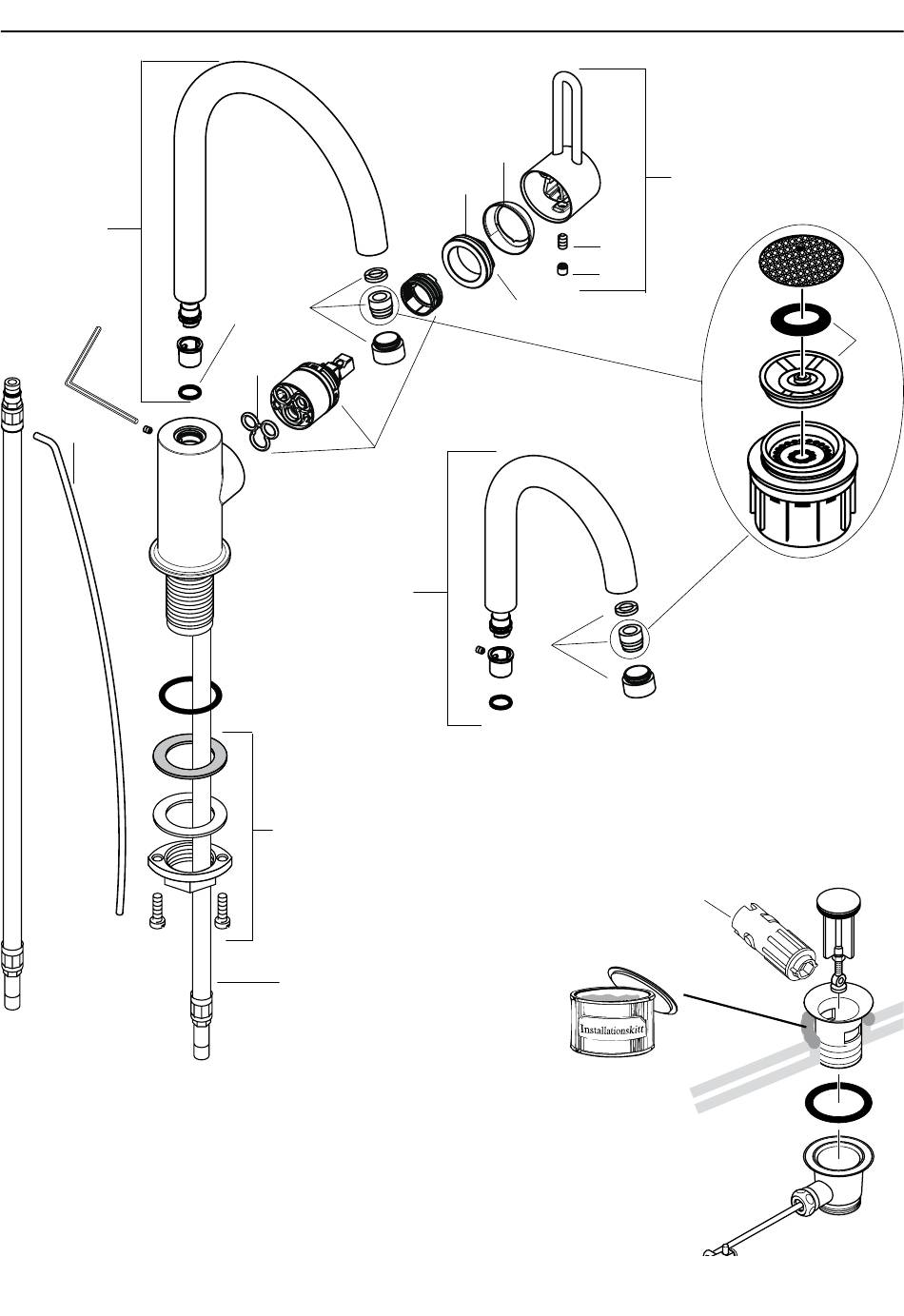 Installationskitt