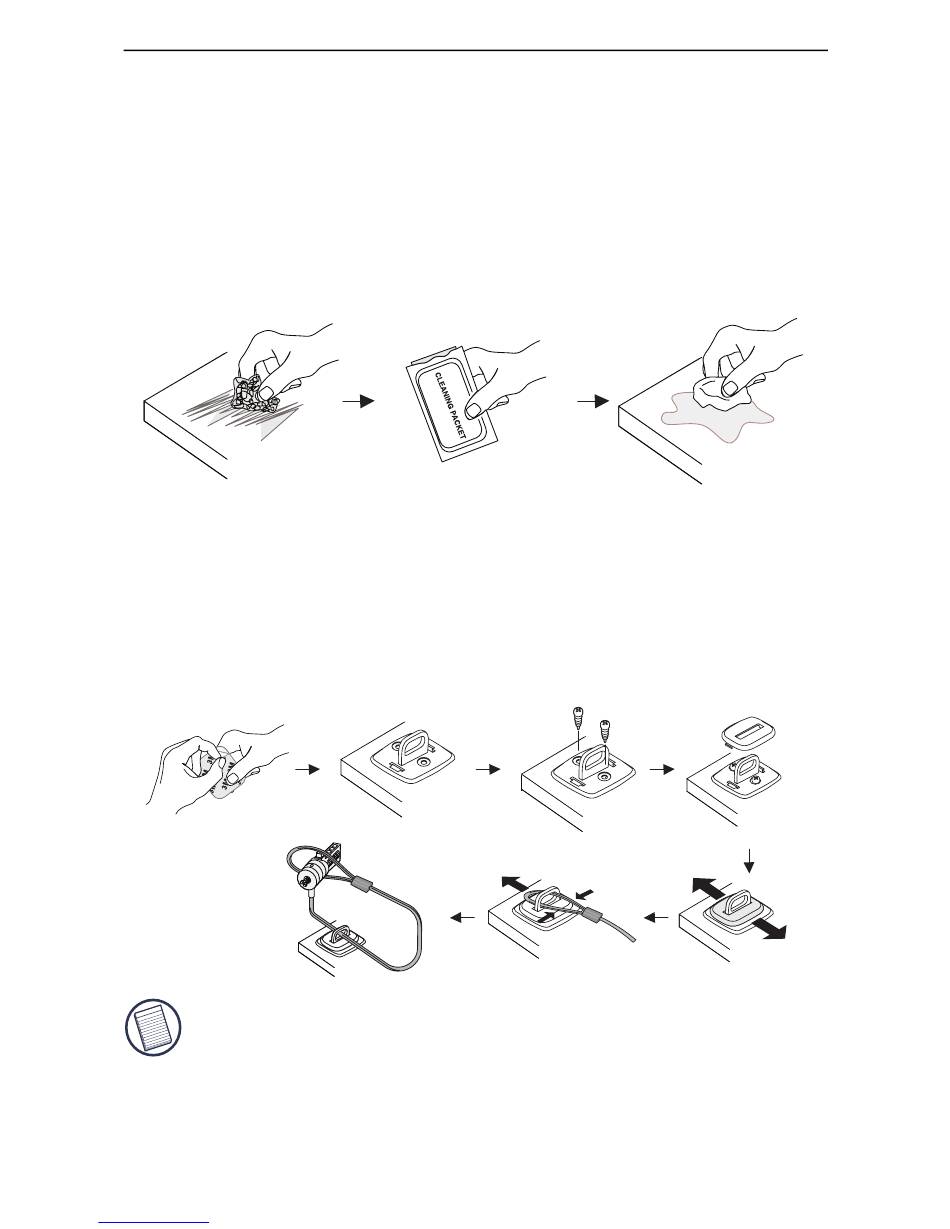 CLEANING PACKET