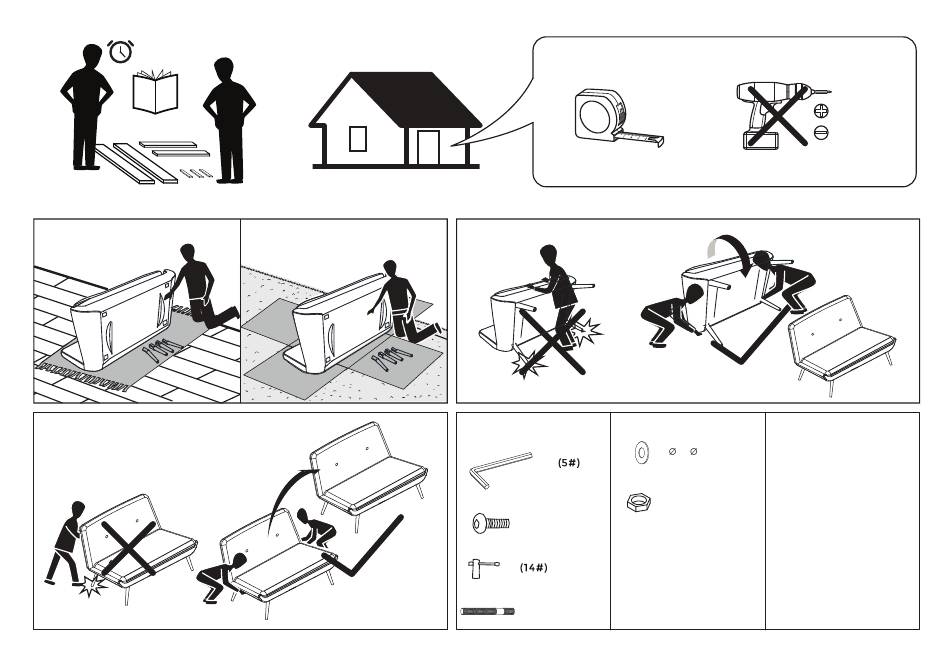 (5#)

(14#)

⌀ ⌀