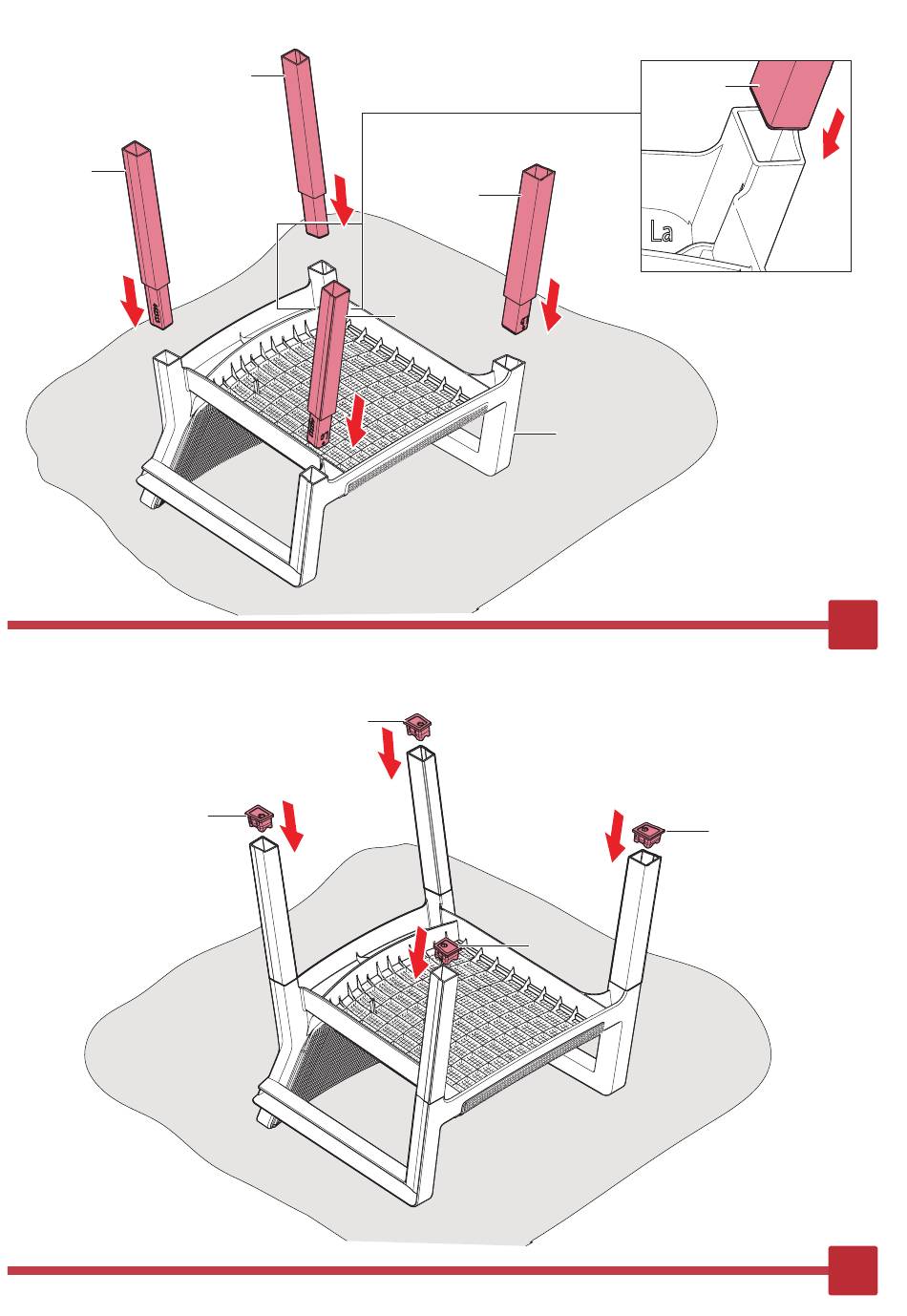 La