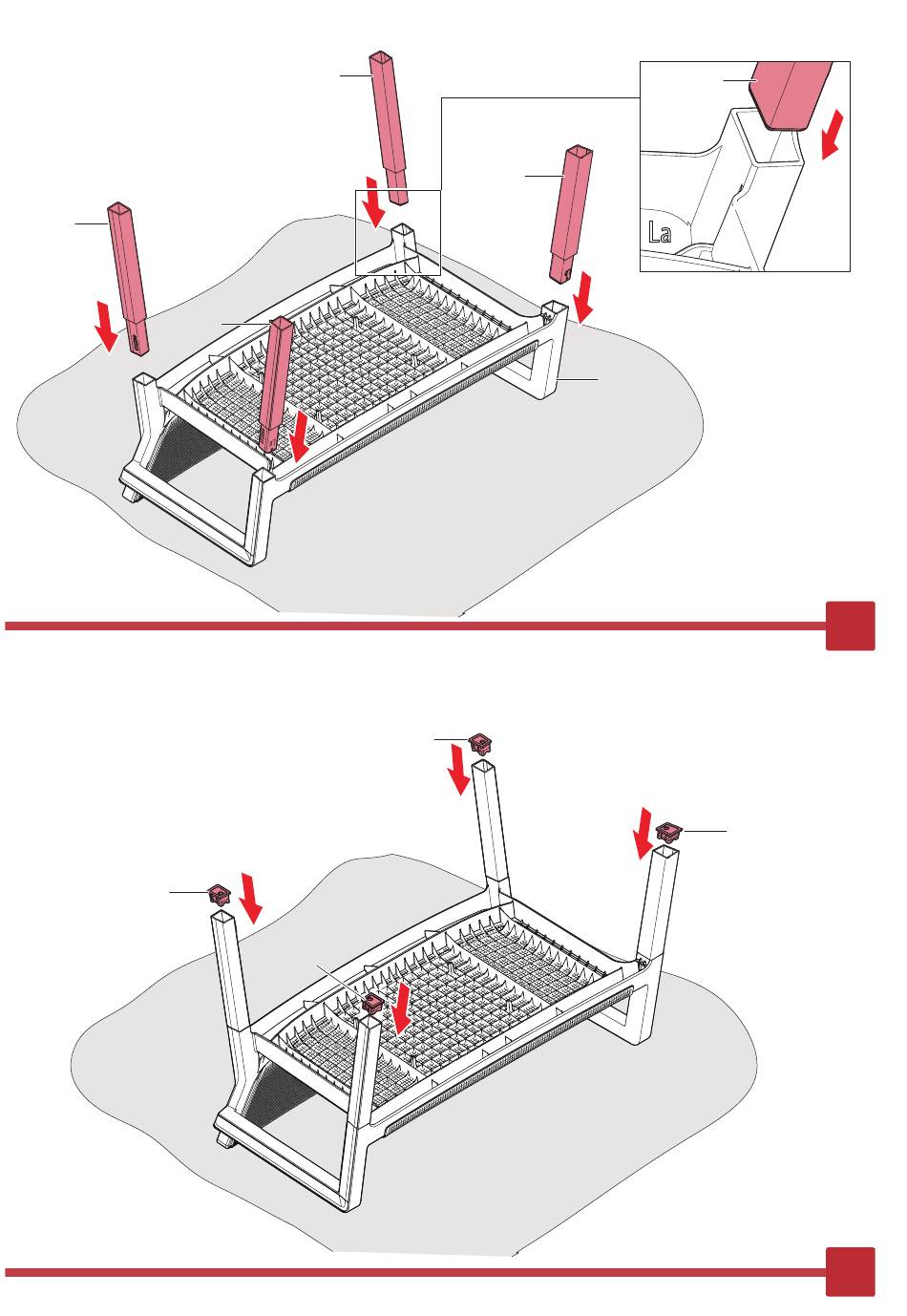 La