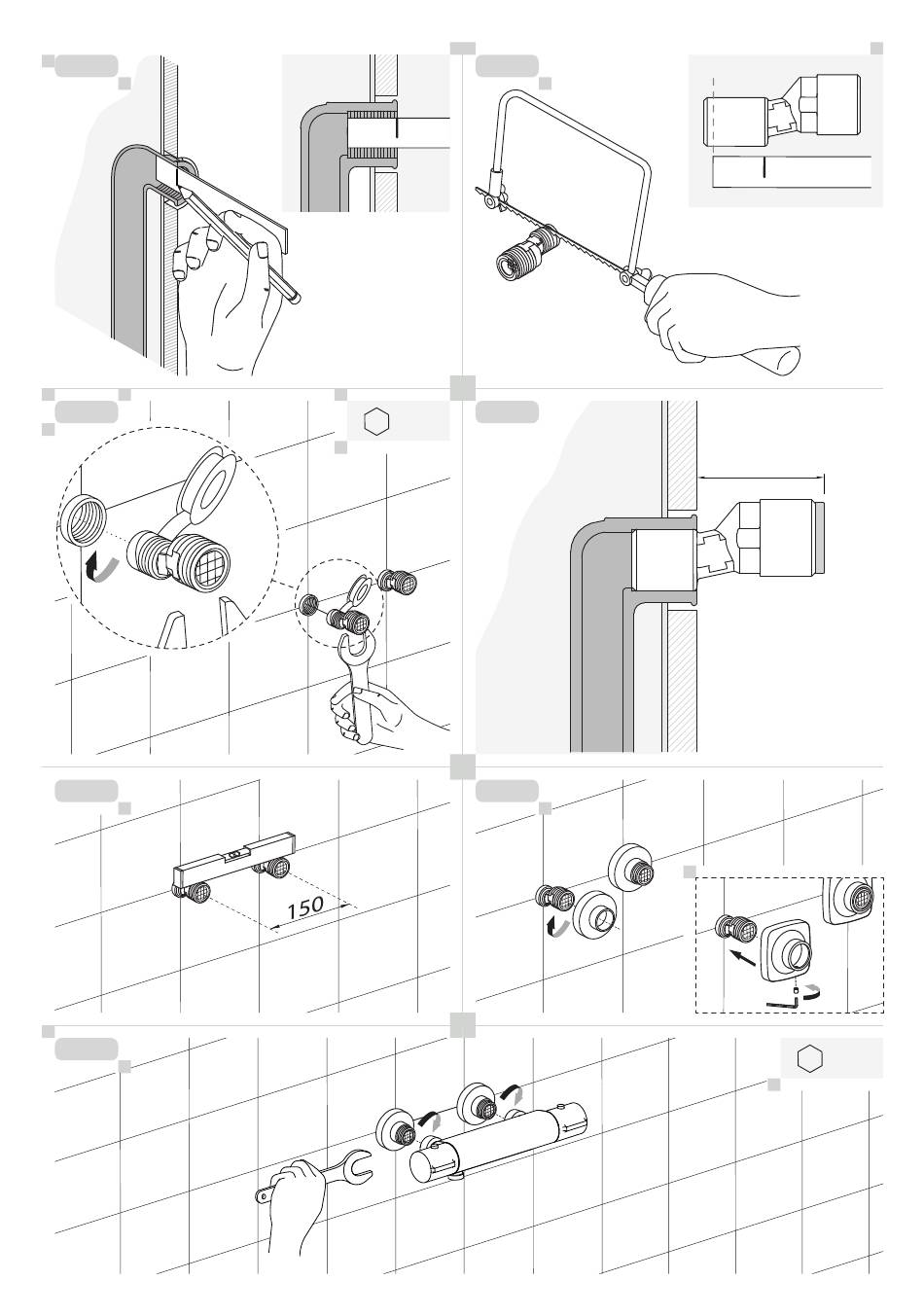 150