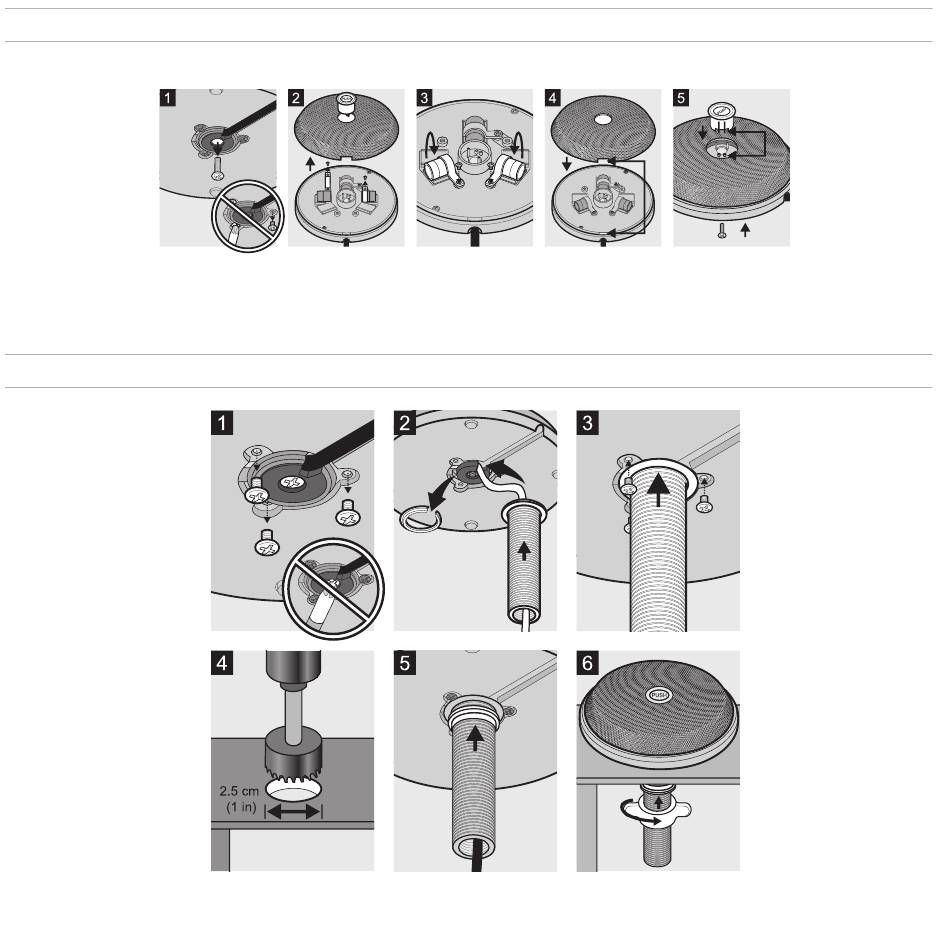 1
2
3
4
5

1
2
3
4
2.5 cm
(1 in)
5
6
PUSH