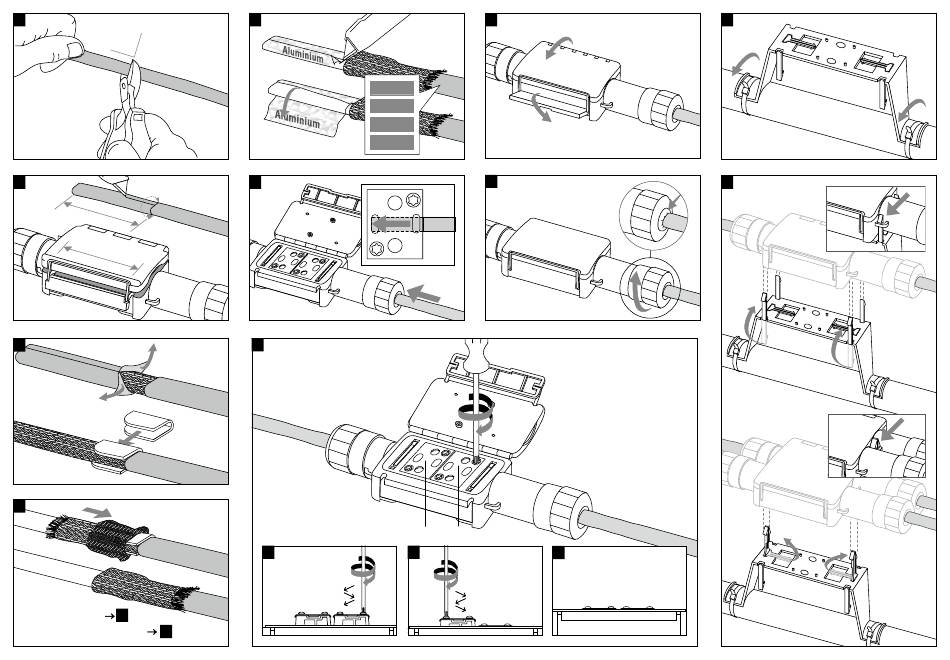 Aluminium
Aluminium