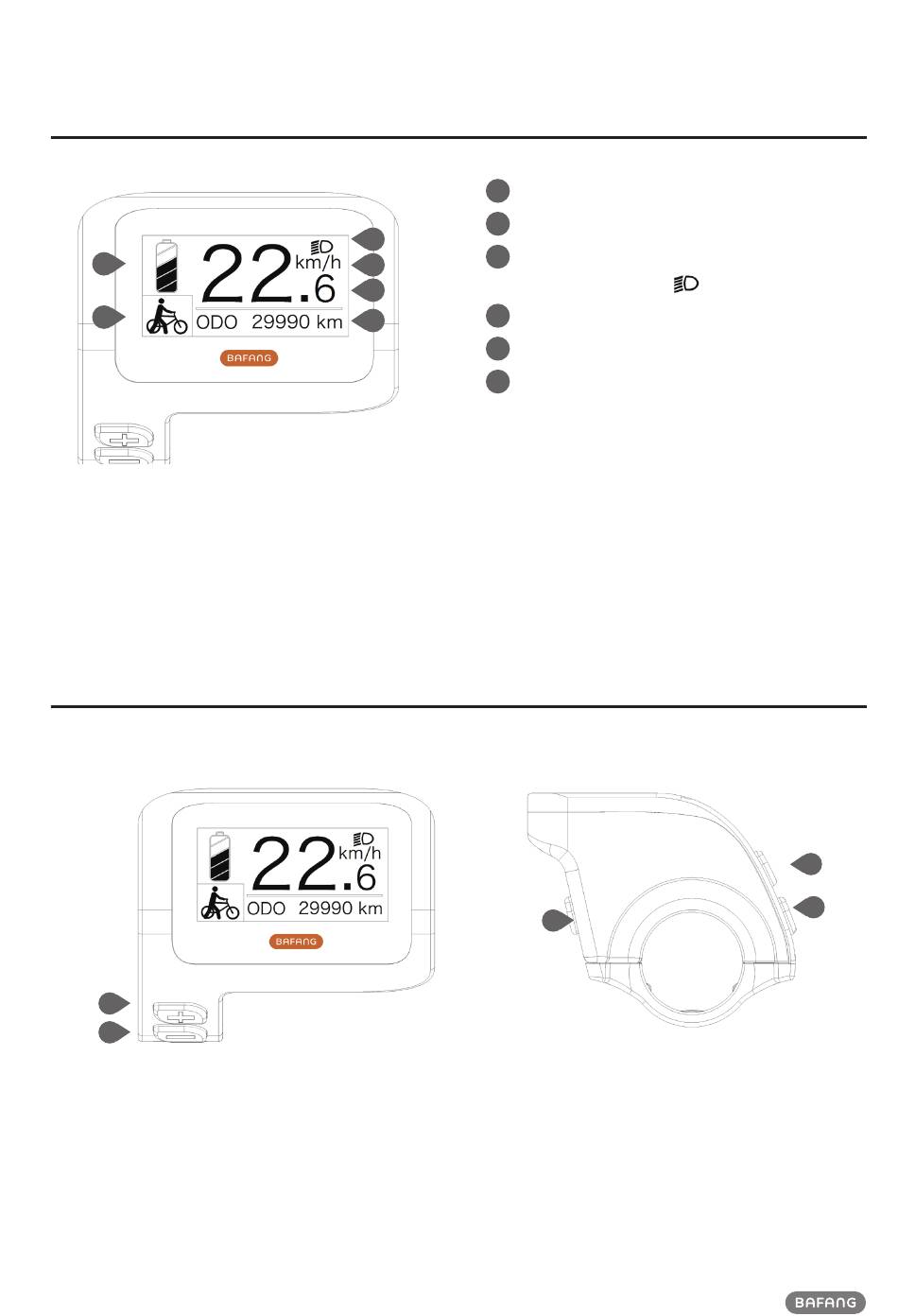 22.6
km/h
ODO 29990 km
BAFANG

22.6
km/h
ODO 29990 km
BAFANG

BAFANG