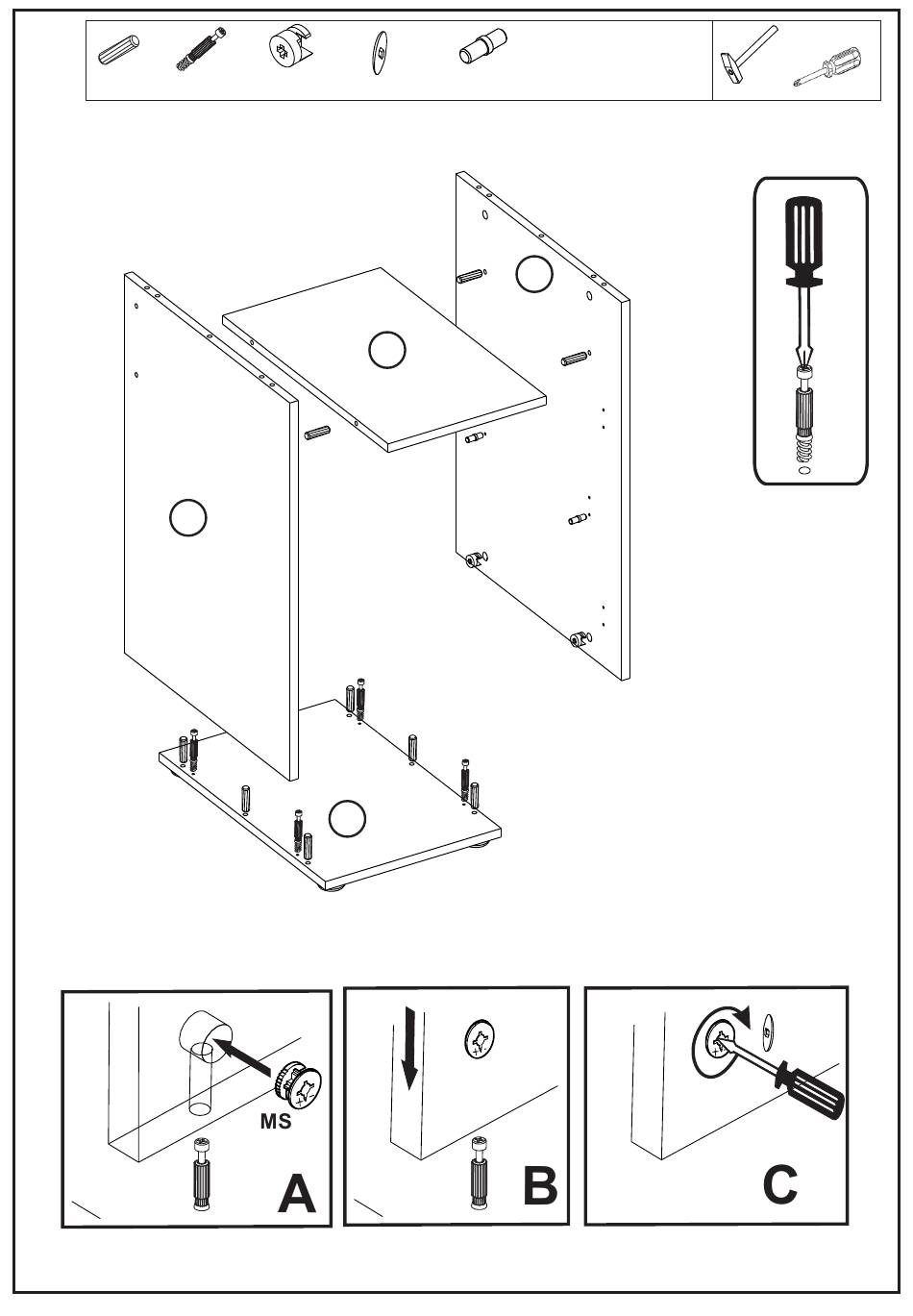 MS

A

B

C