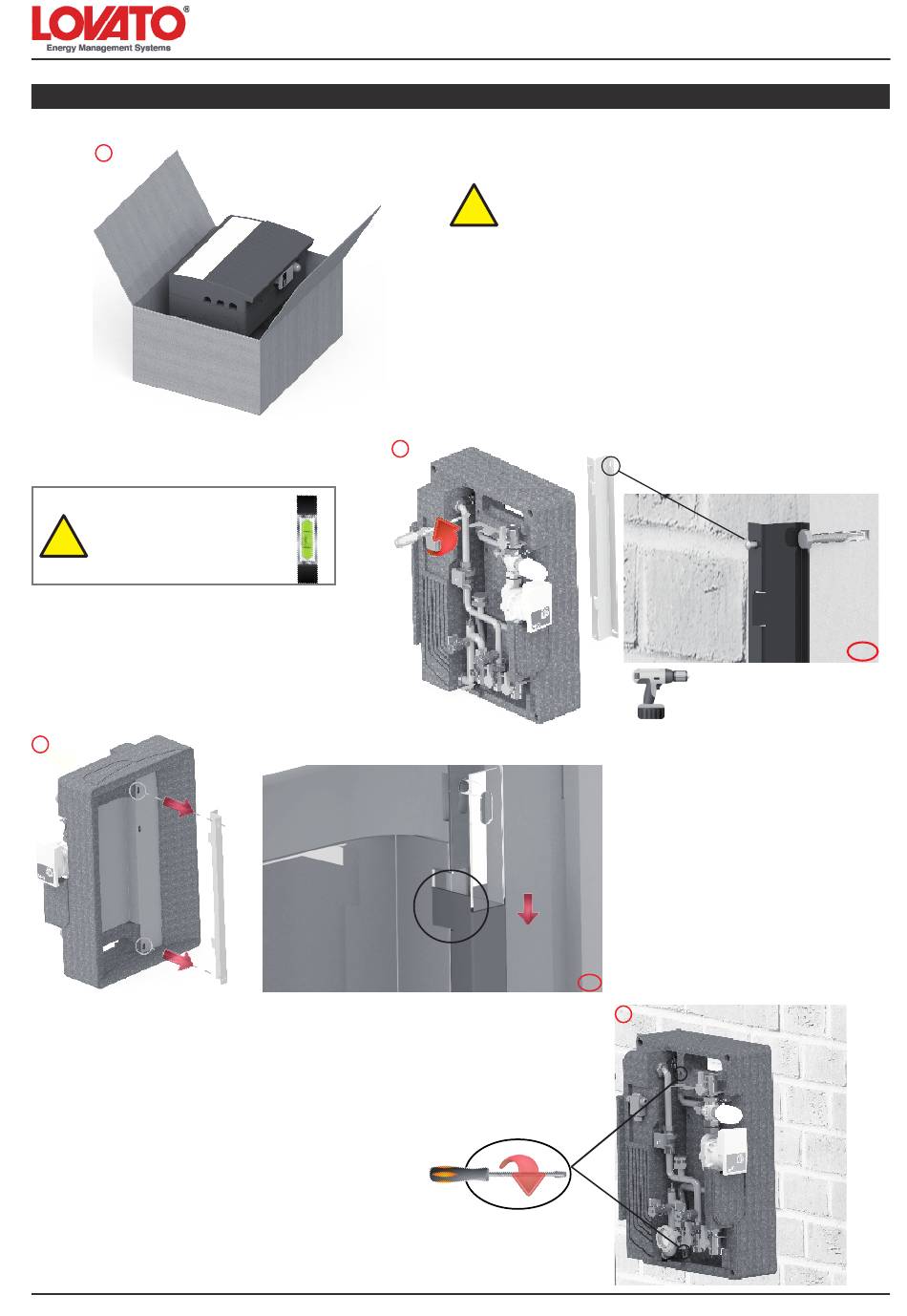 LOVATO®
Energy Management Systems