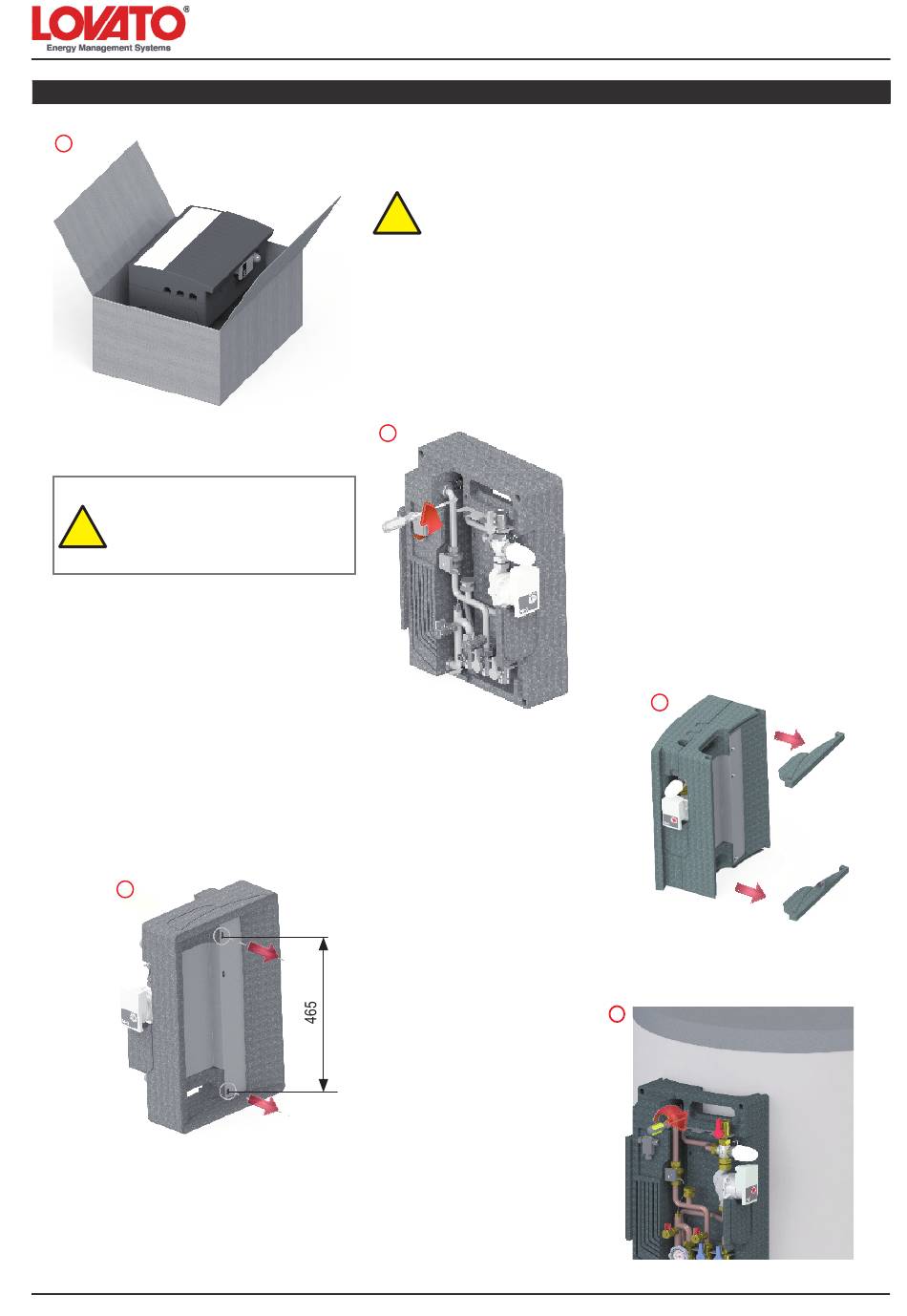 LOVATO®
Energy Management Systems

465