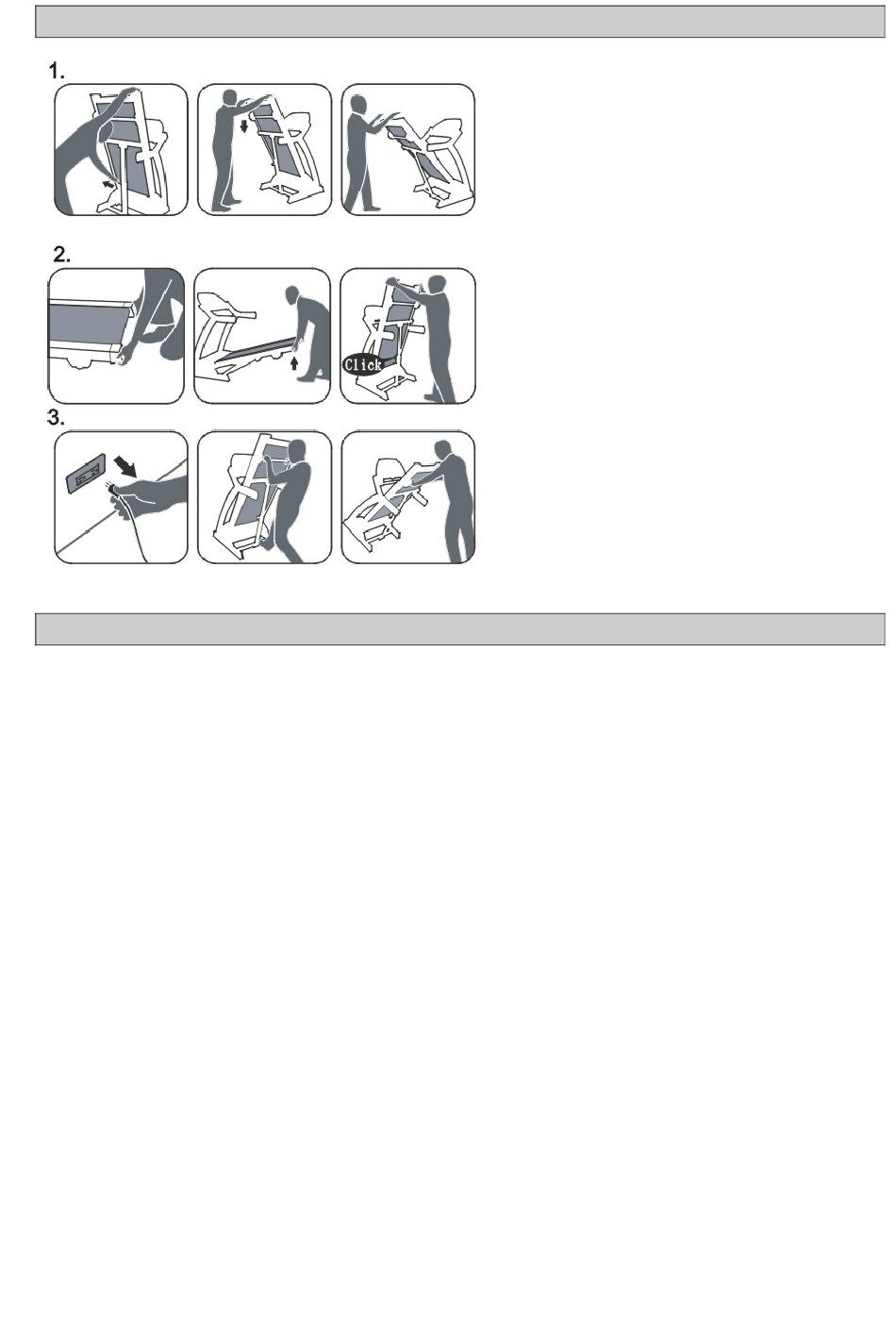 1.

2.

Click

3.