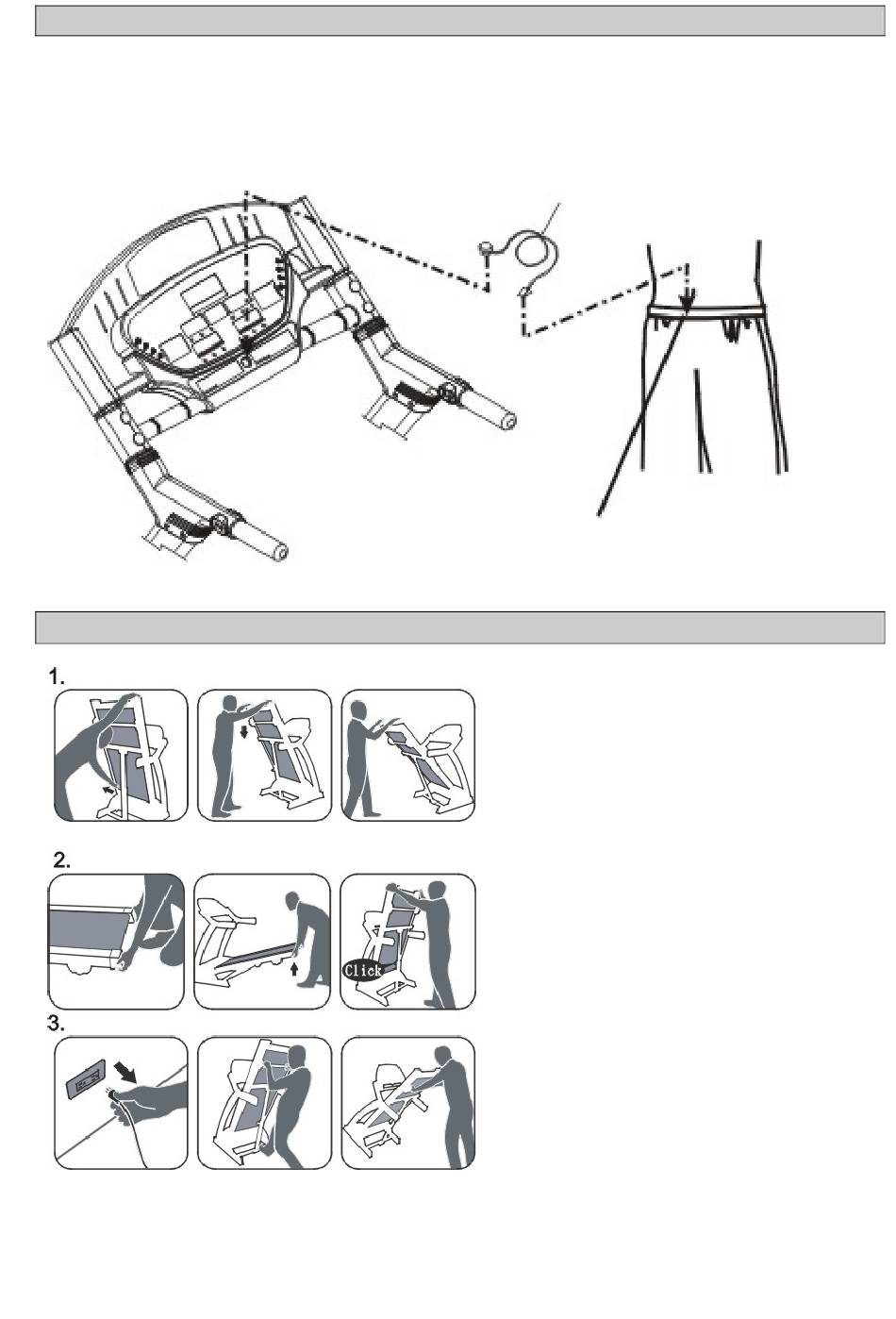 1.

2.

Click

3.