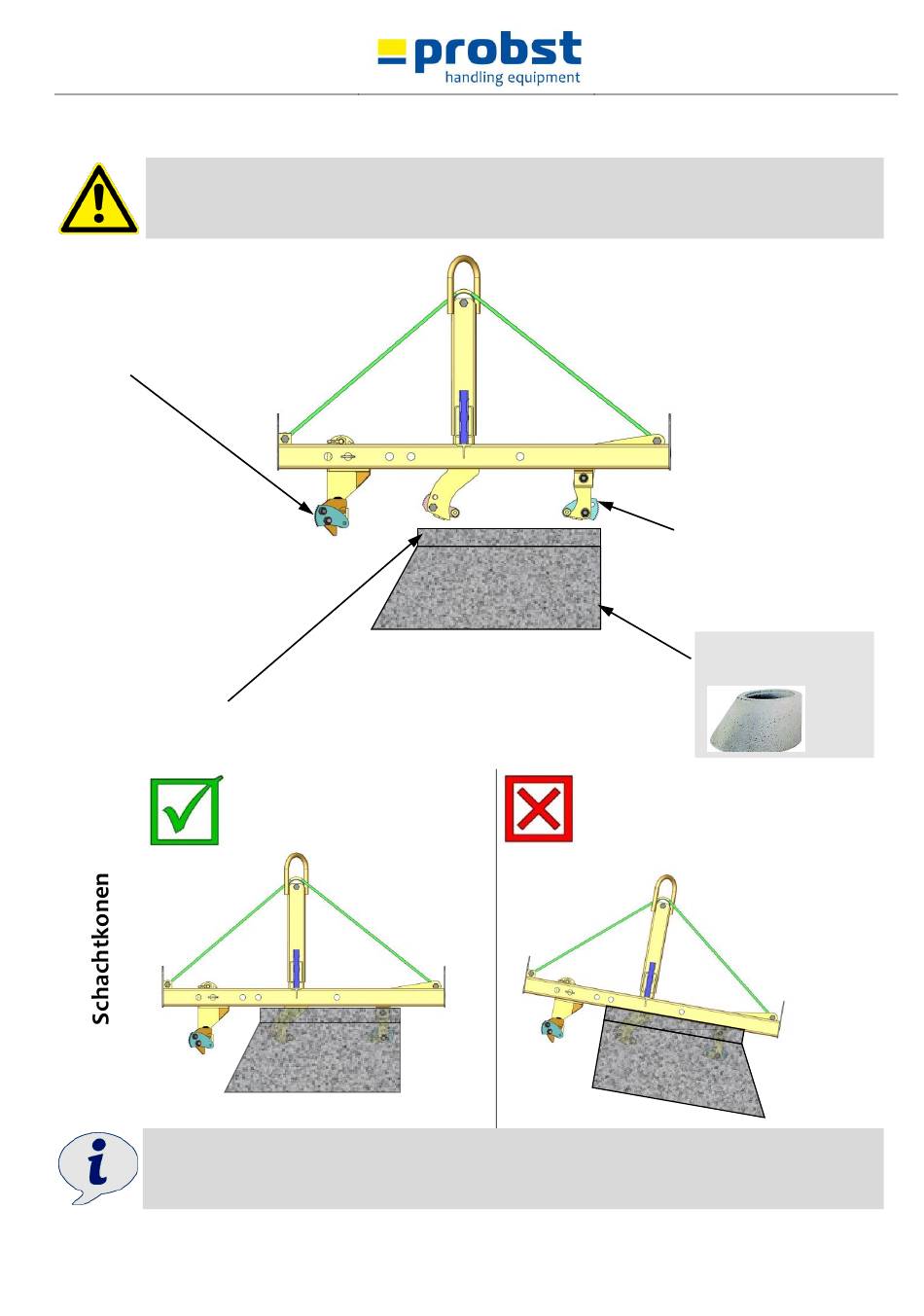 probst
handling equipment

Schachtkonen