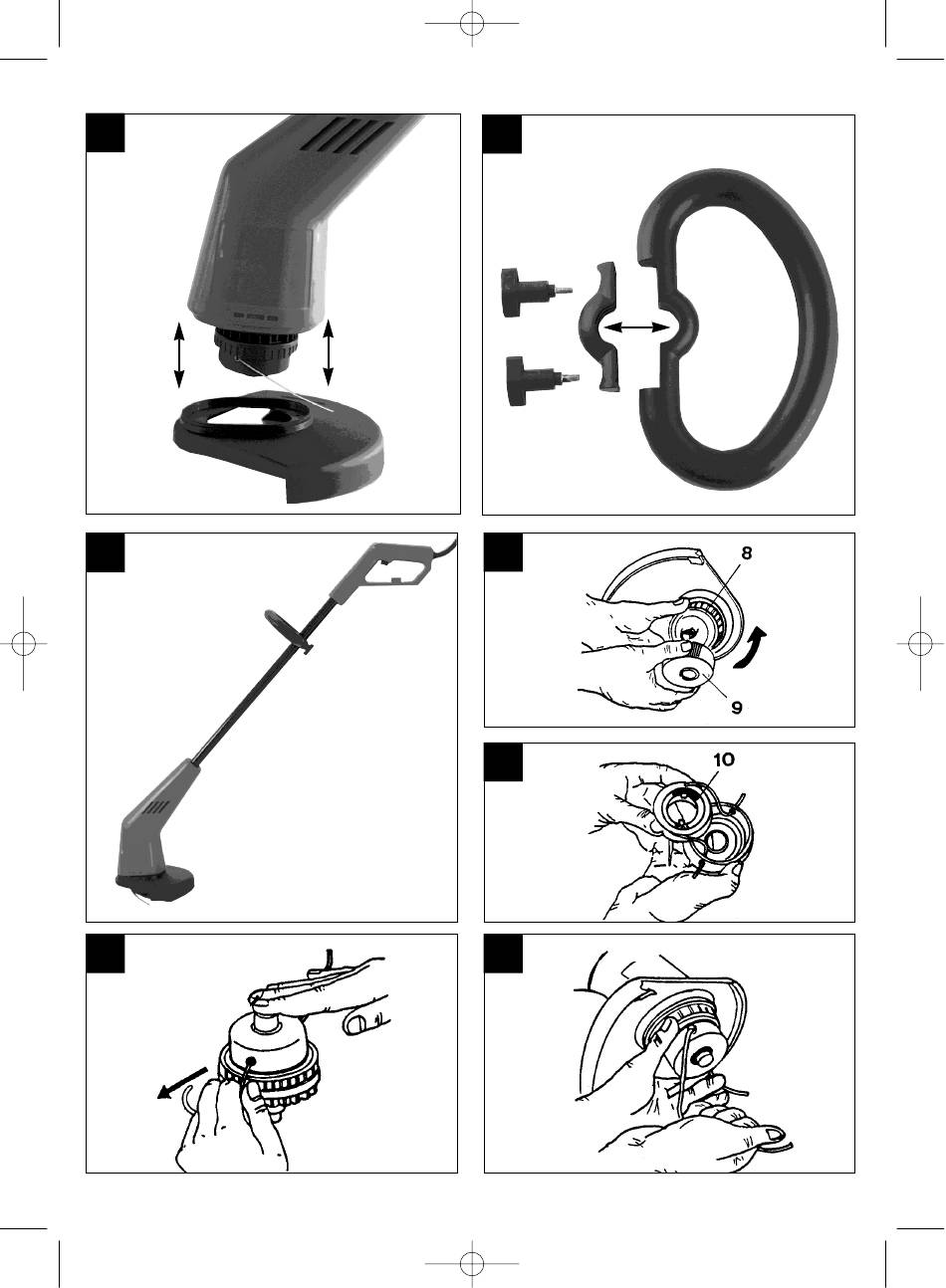 8

9

10