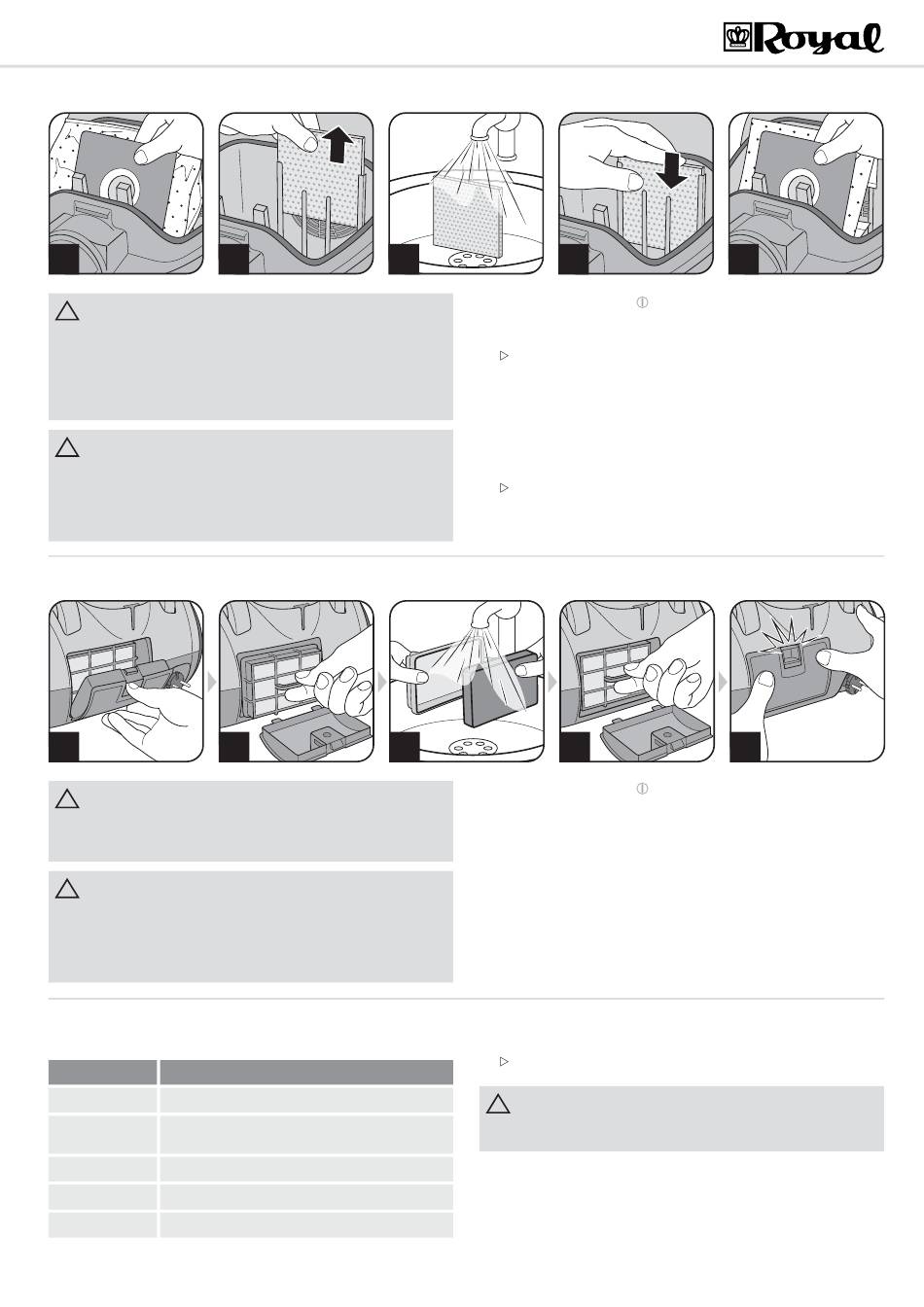 Royal