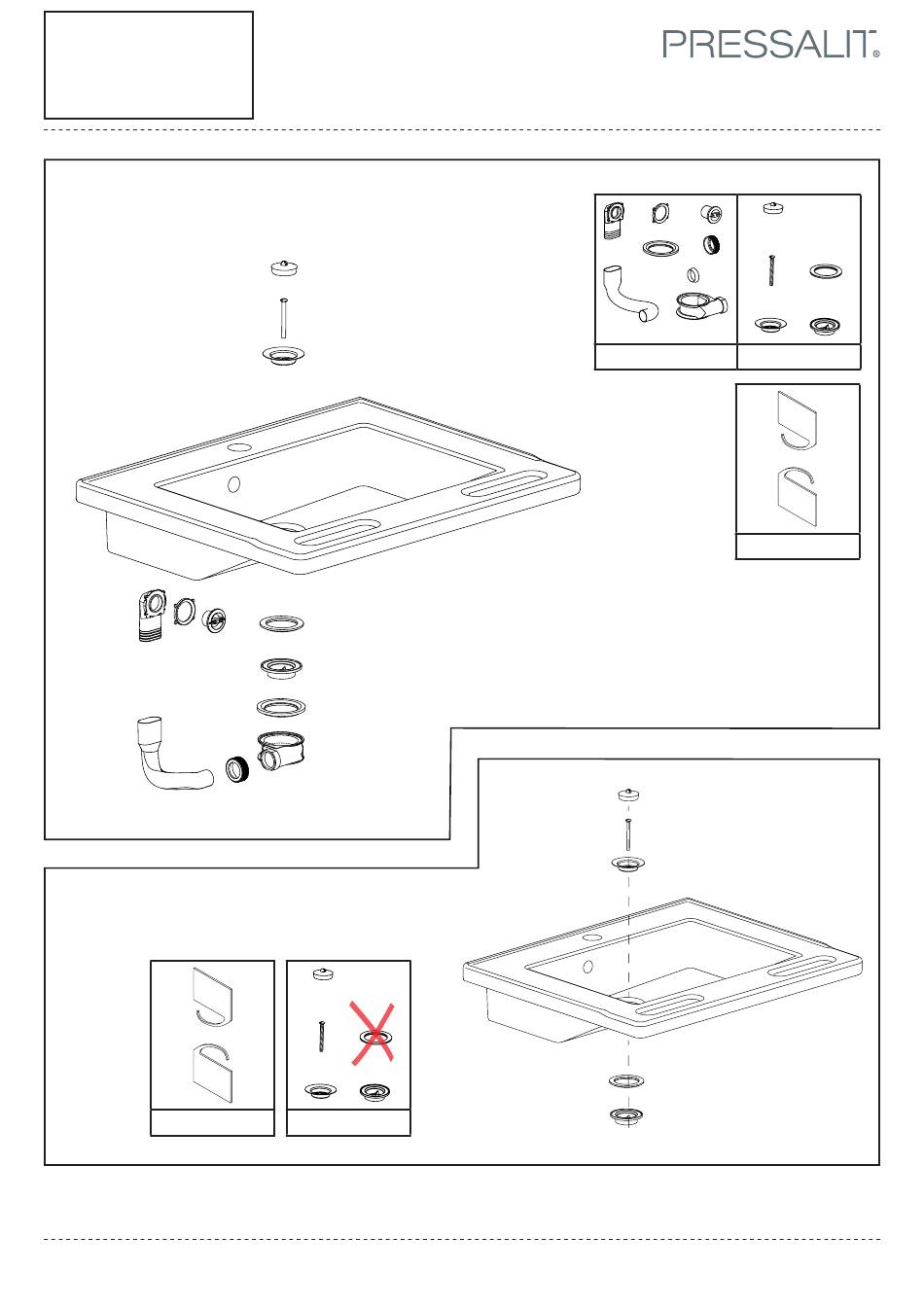 PRESSALIT®