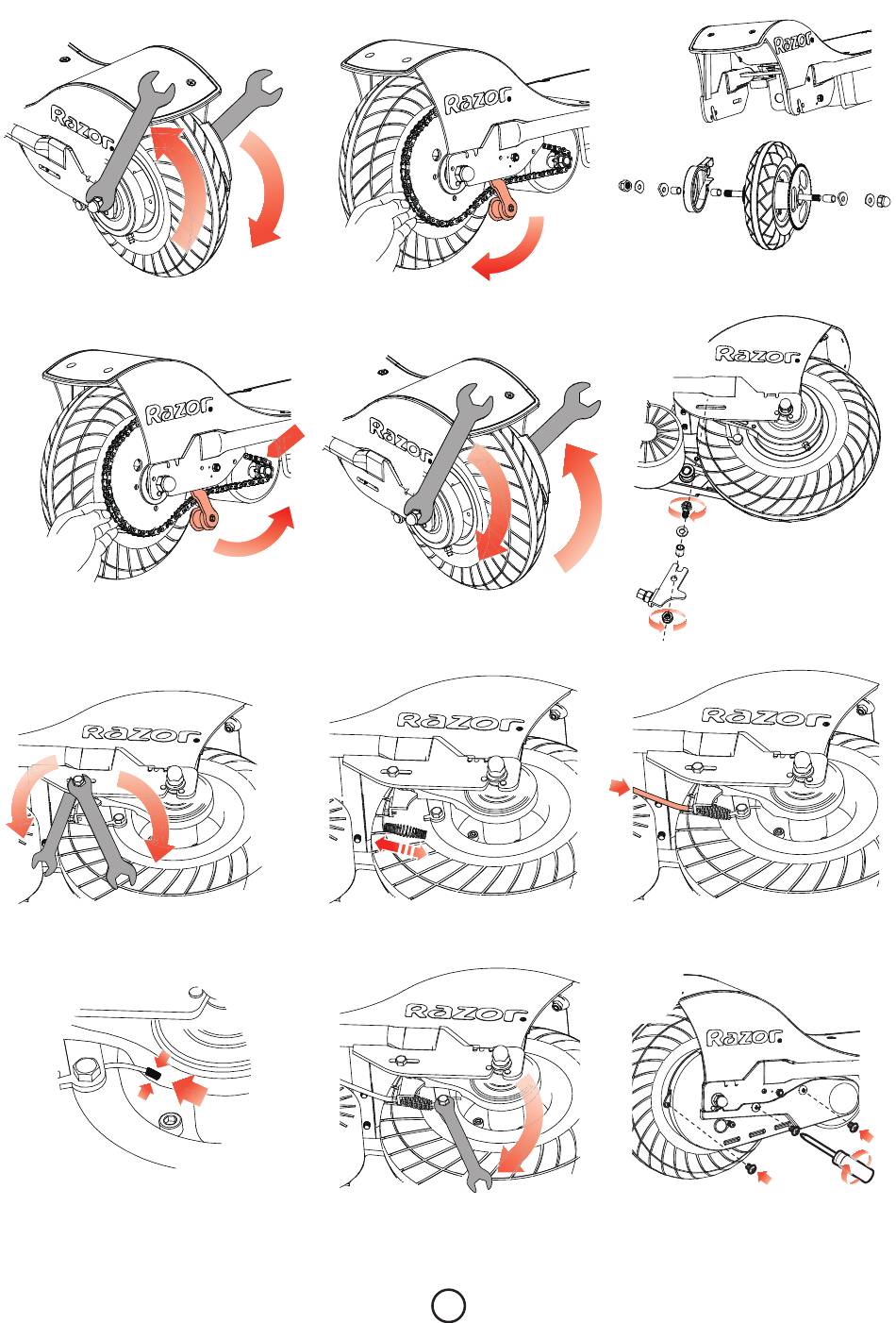 Razor
Razor
Razor
Razor
Razor
Razor
Razor
Razor
Razor
Razor
Razor