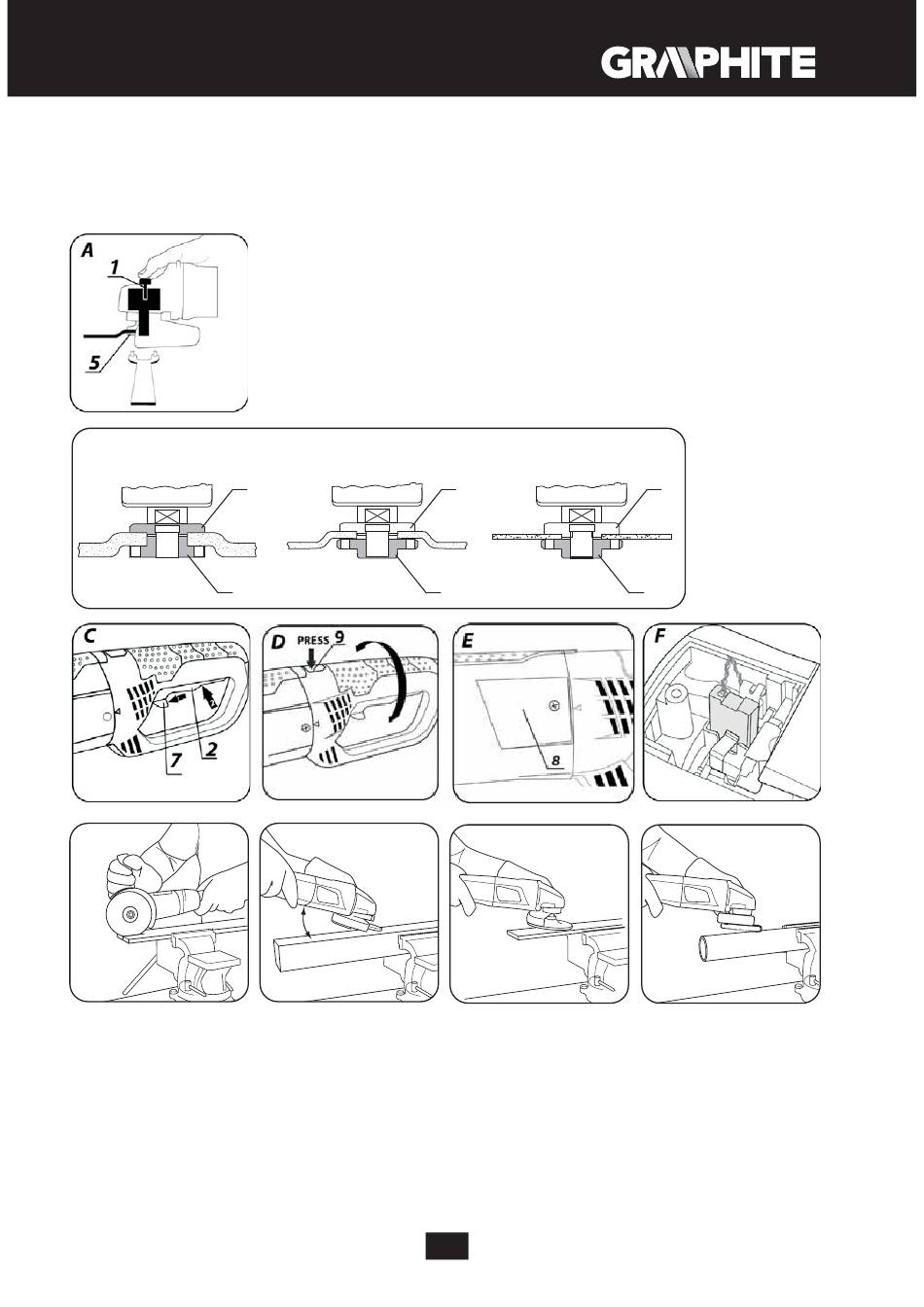 GRAPHITE

A
1
5

C
7
2

D
PRESS
9

E
8

F