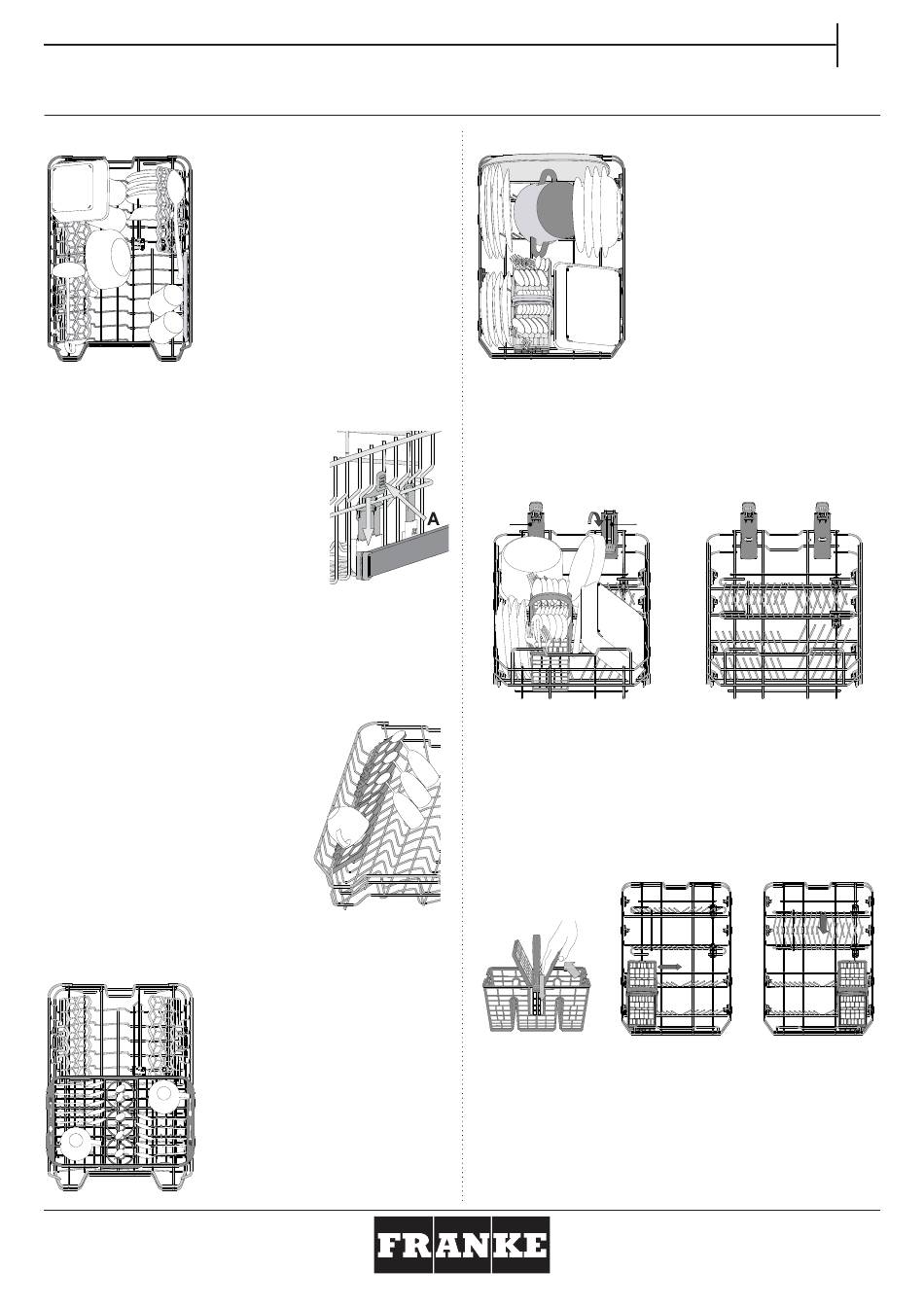 A

FRANKE