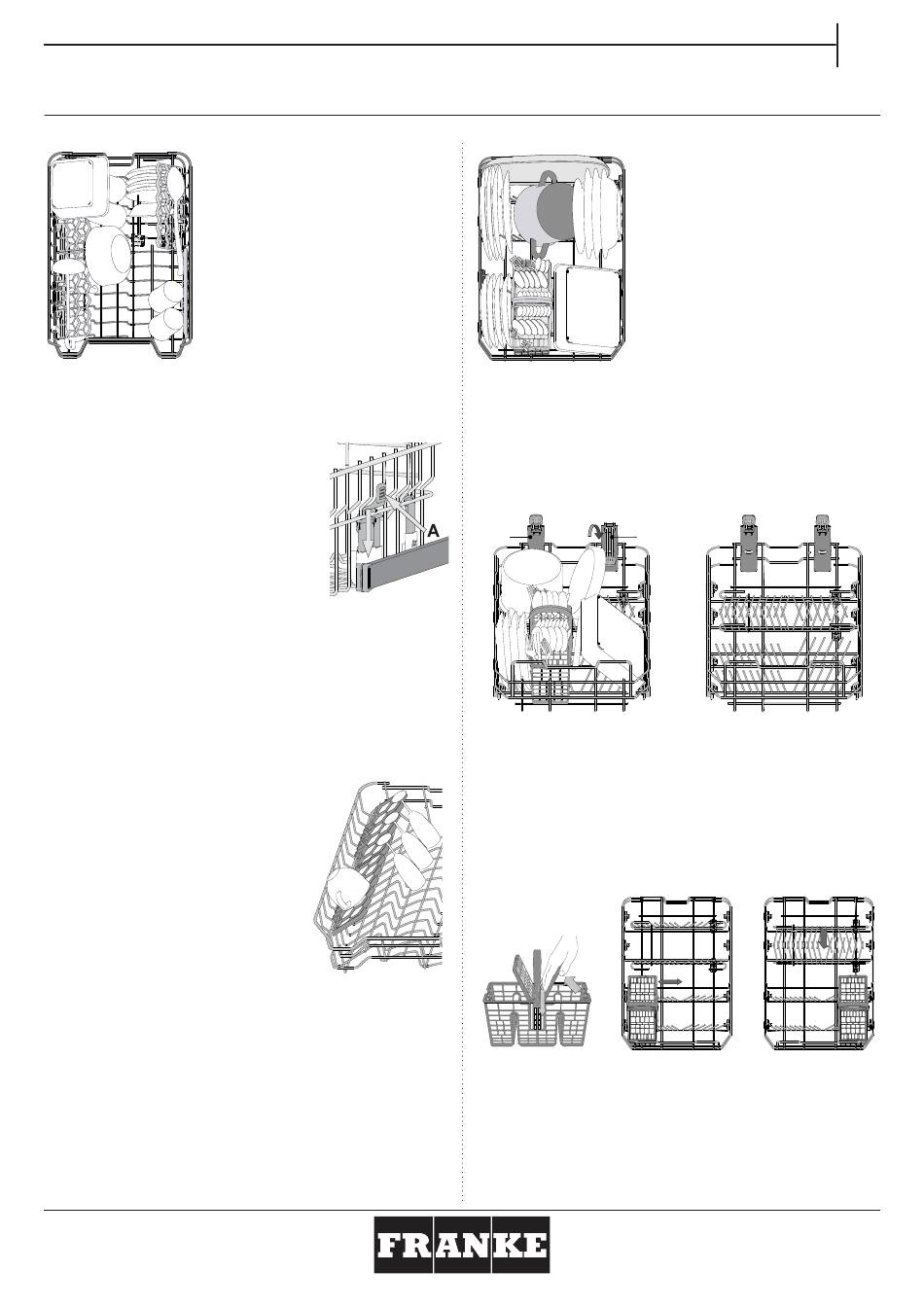 A

FRANKE