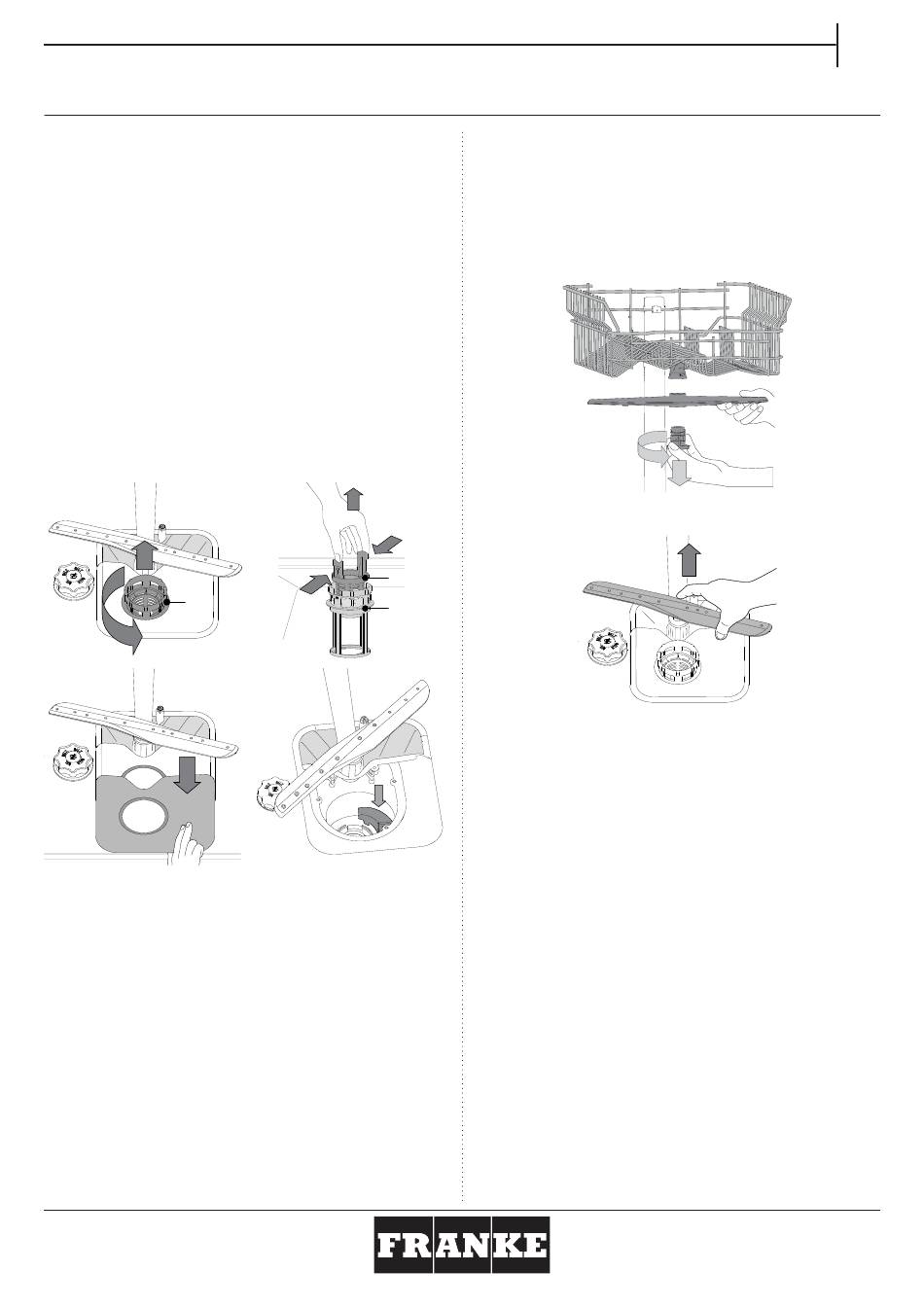 FRANKE