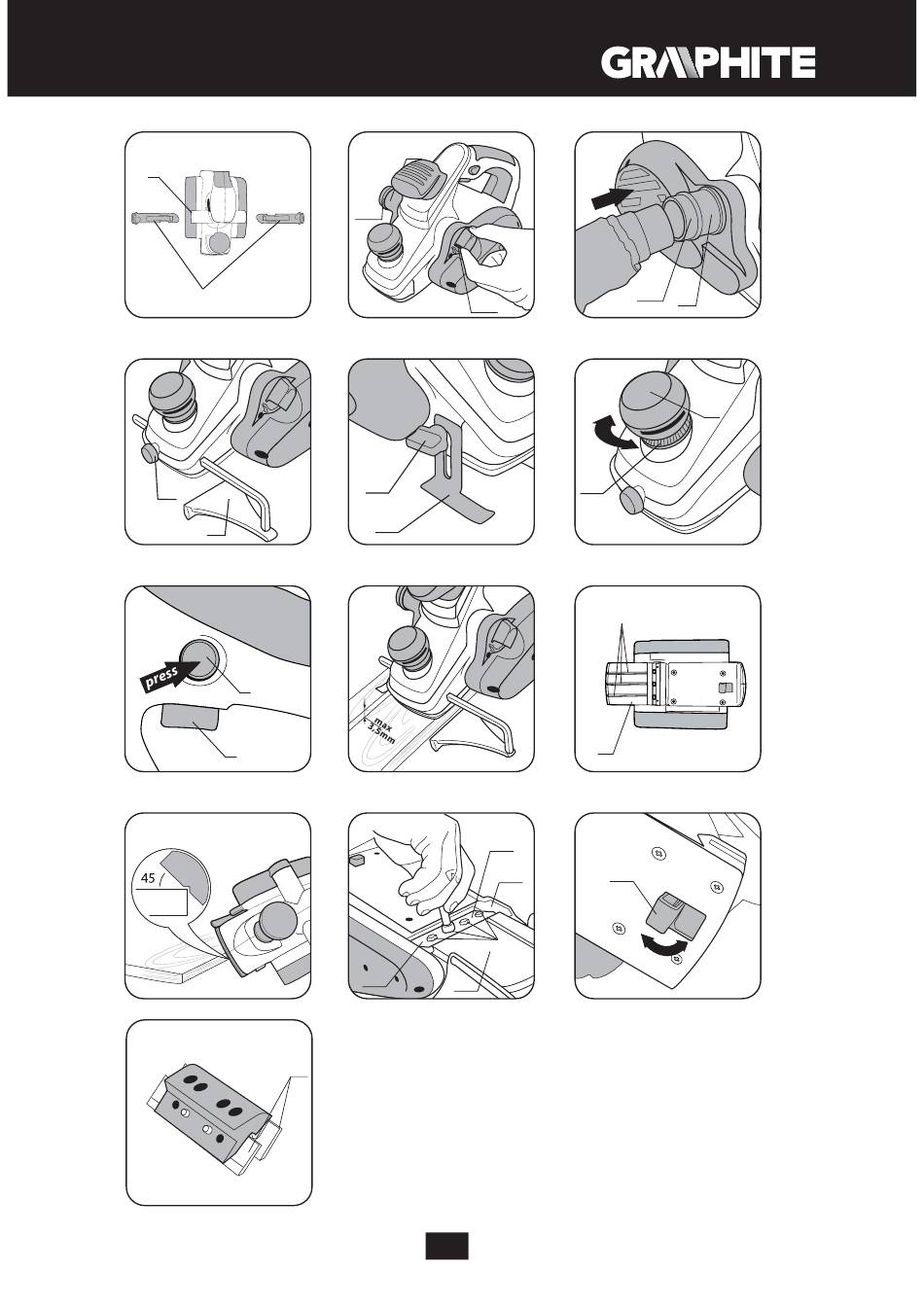 GRAPHITE

press

max
3,5mm

45