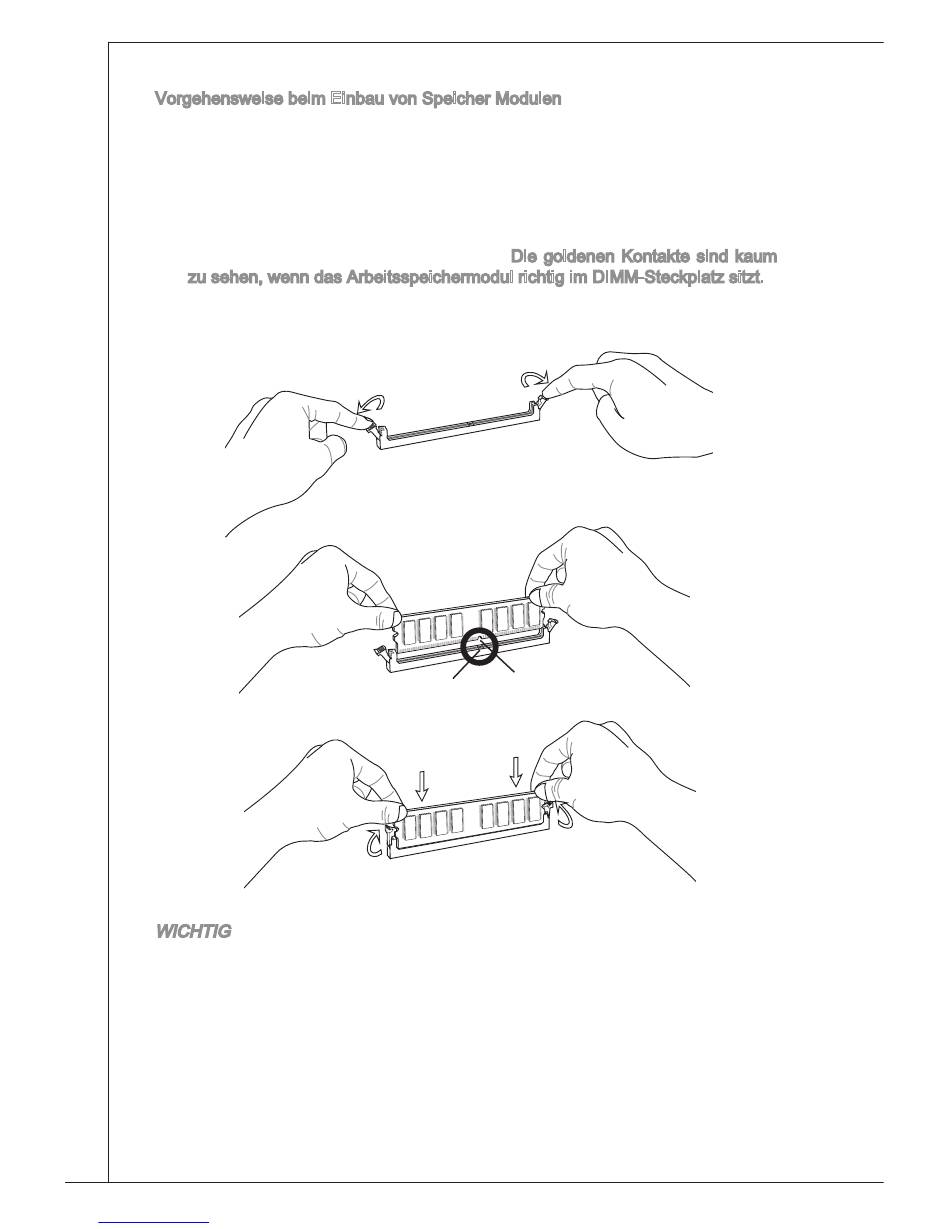 Vorgehensweise beim Einbau von Speicher Modulen

Die goldenen Kontakte sind kaum zu sehen, wenn das Arbeitsspeichermodul richtig im DIMM-Steckplatz sitzt.

WICHTIG