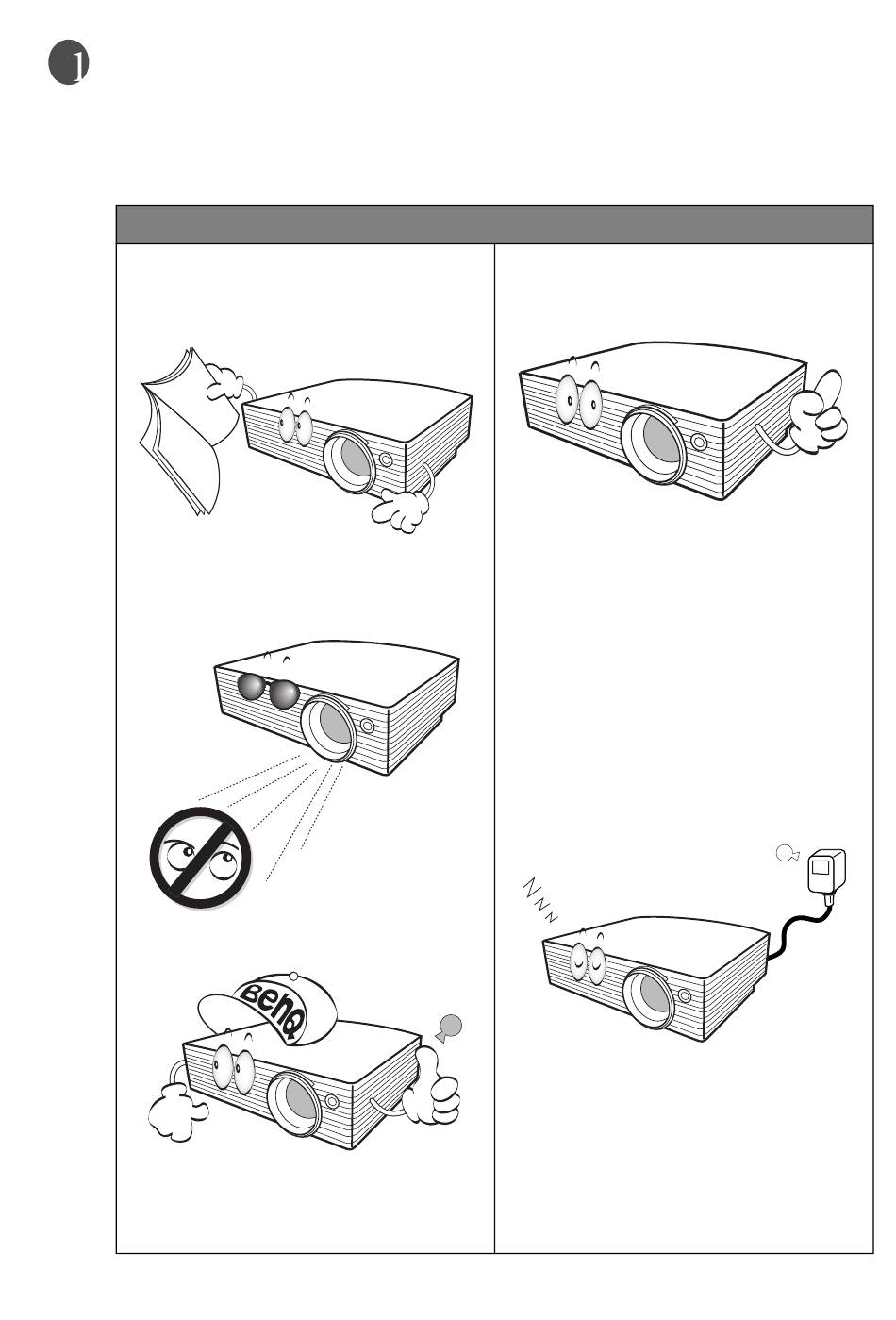 1

BenQ