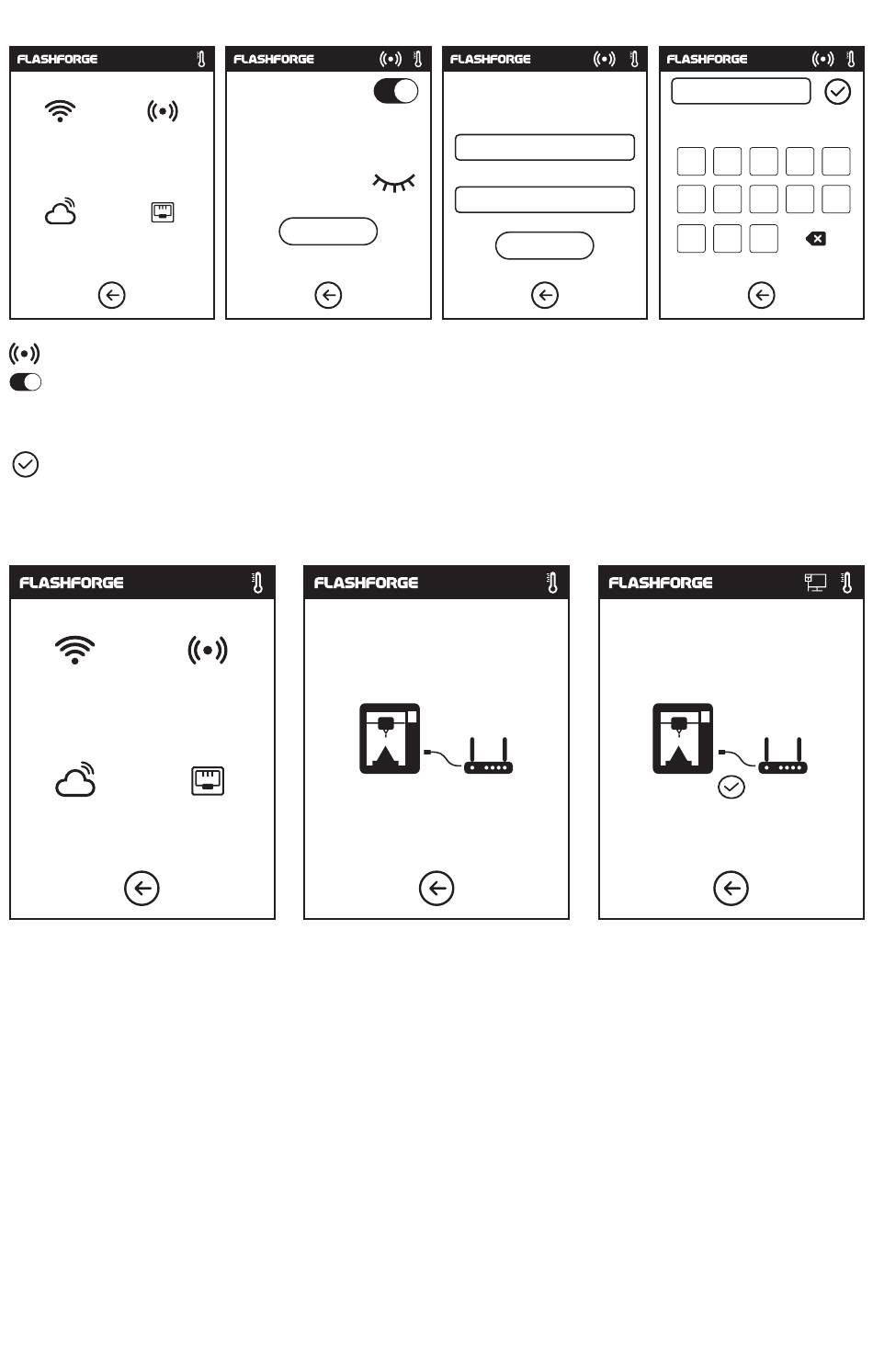 FLASHFORGE

FLASHFORGE

FLASHFORGE

FLASHFORGE

FLASHFORGE

FLASHFORGE

FLASHFORGE