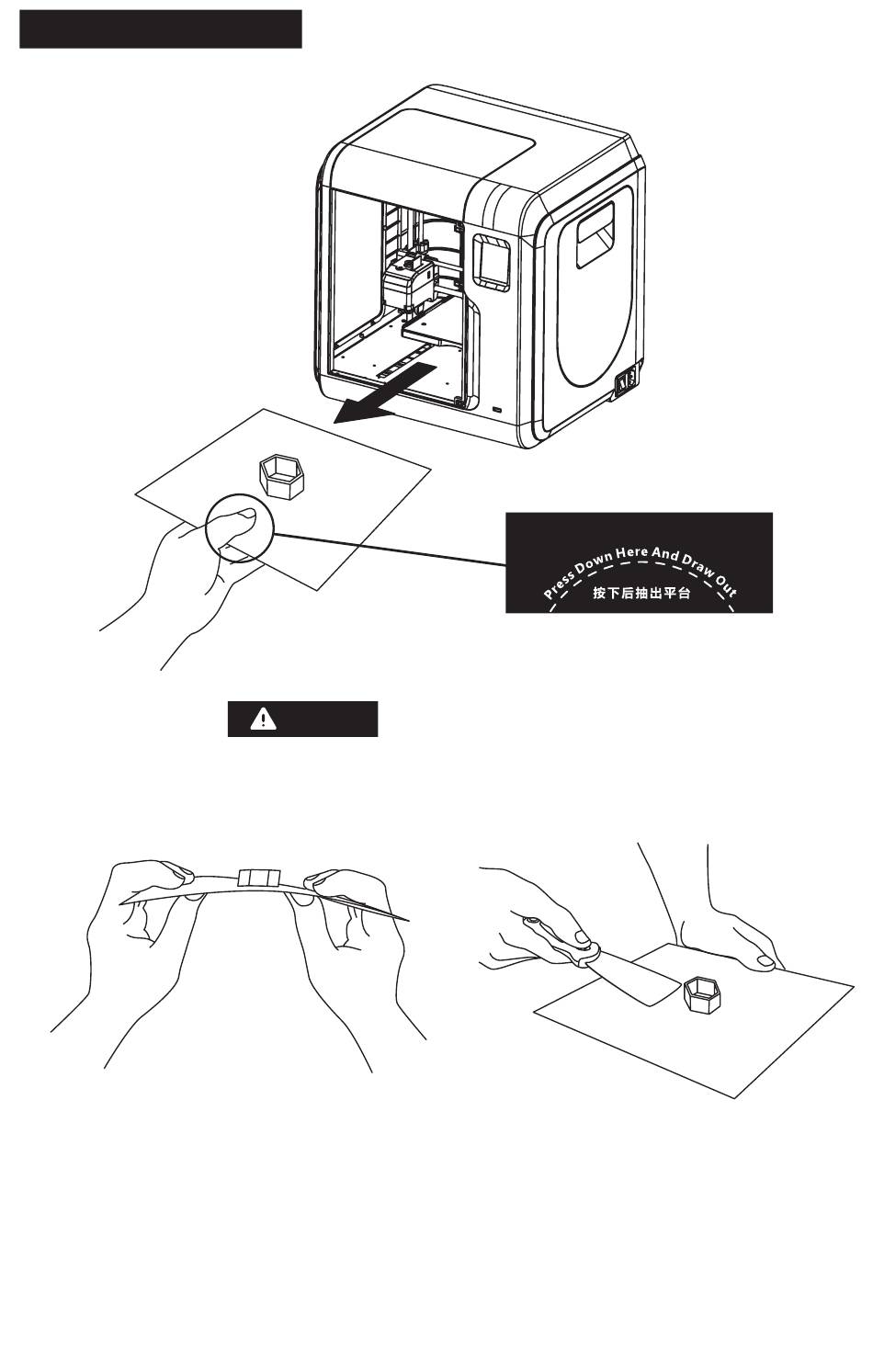 Press Down Here And Draw Out
按下后抽出平台