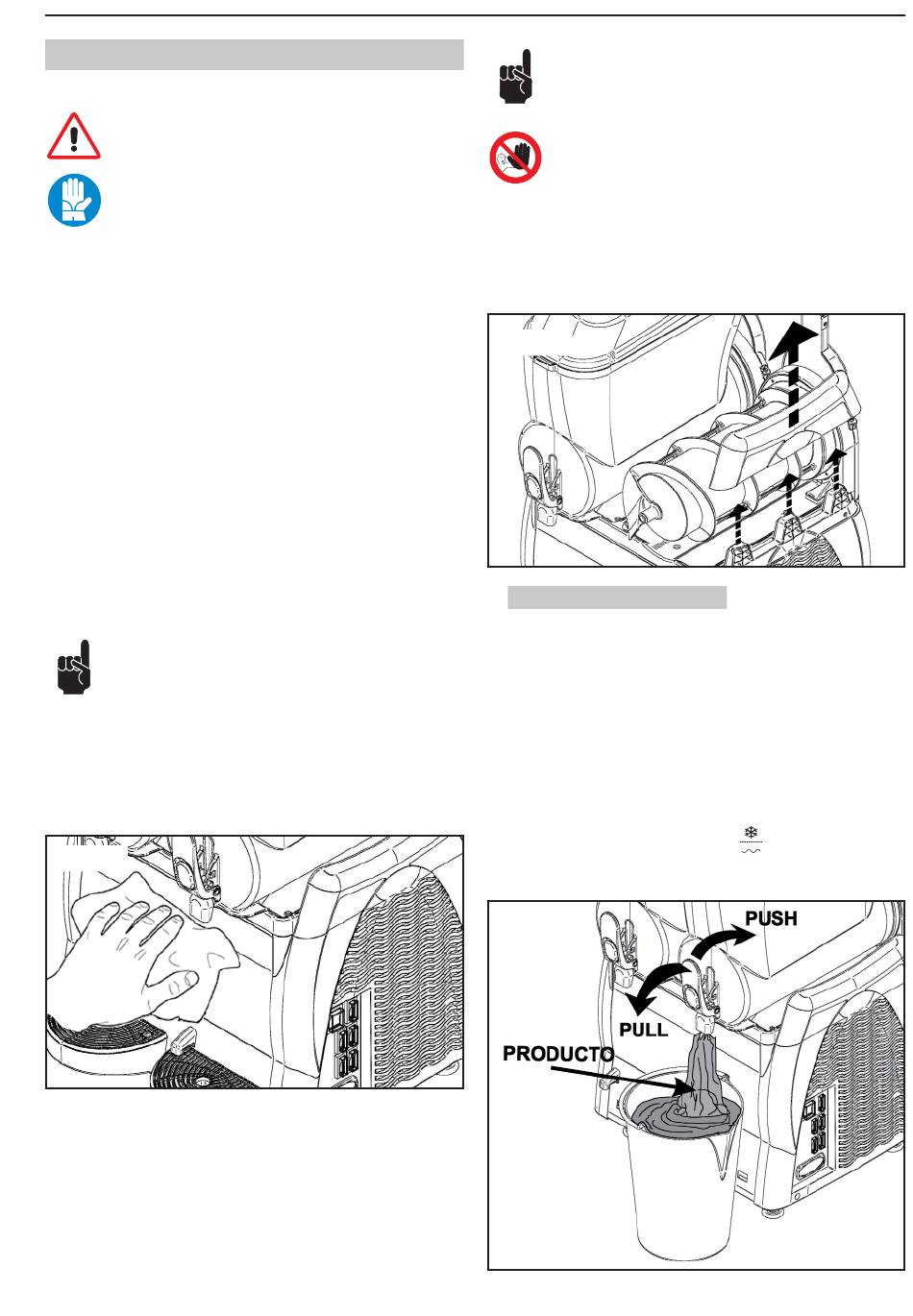 PUSH

PULL

PRODUCTO