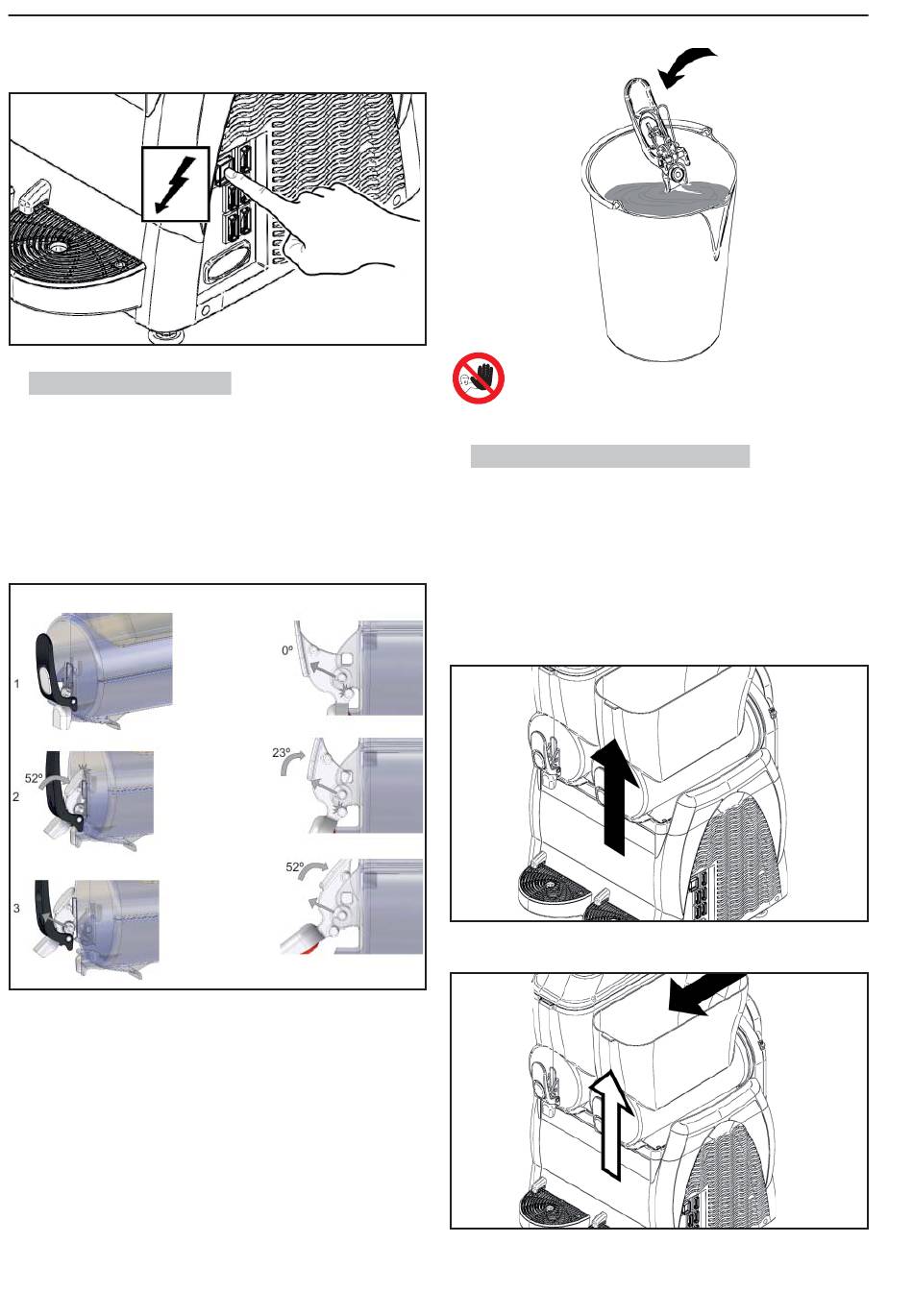 1

0º

52º

2

23º

3

52º