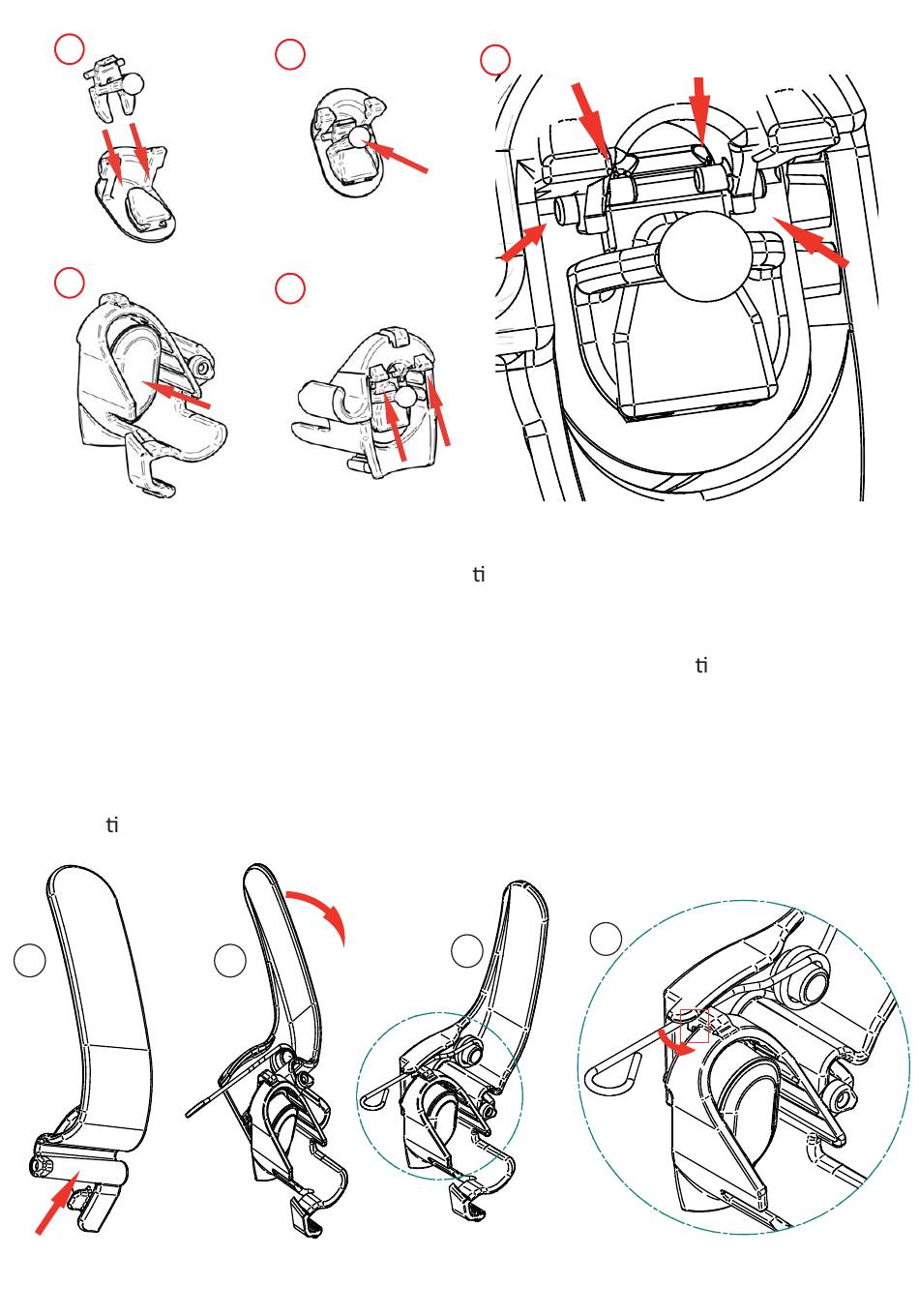 ti

ti

ti