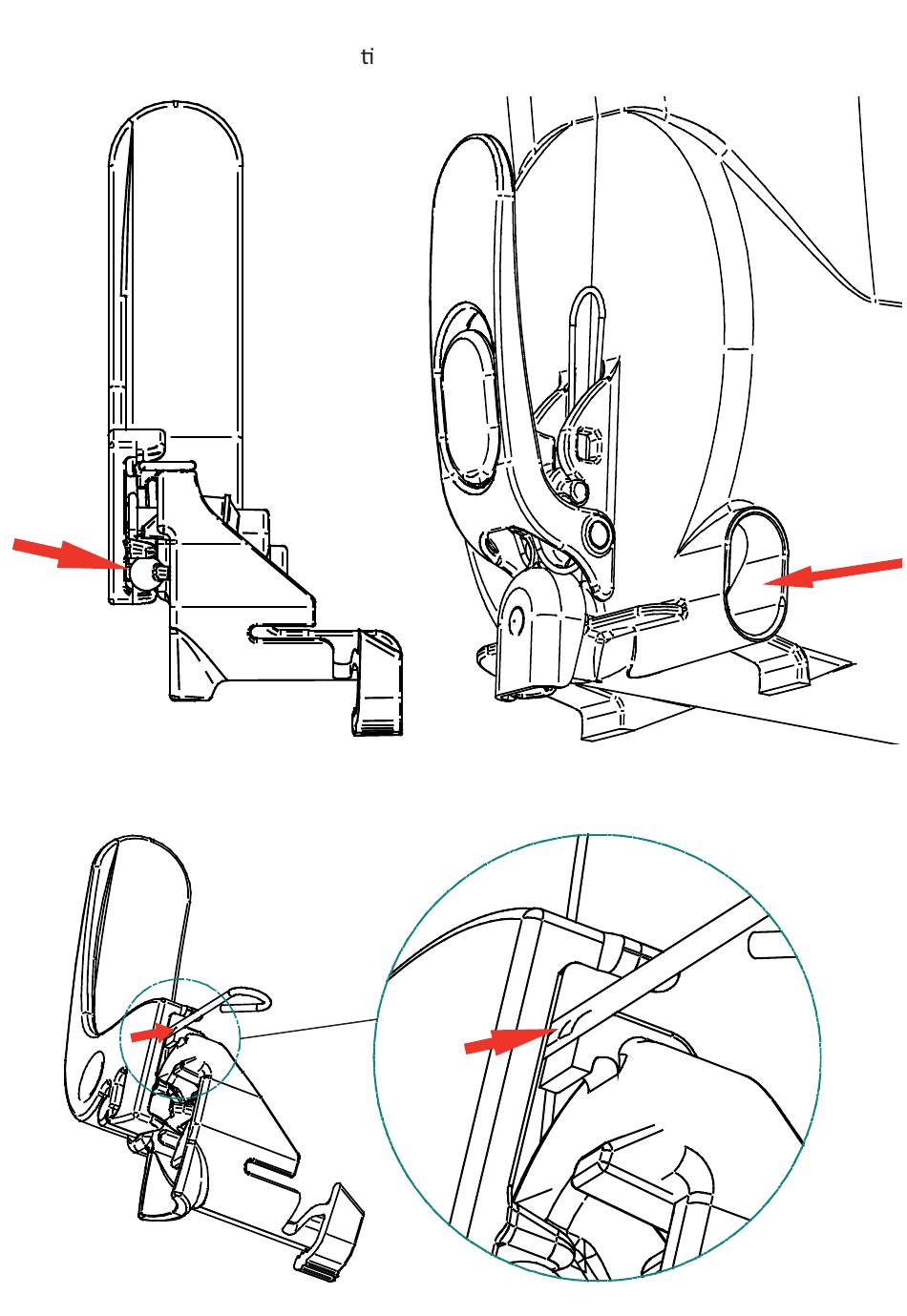 ti