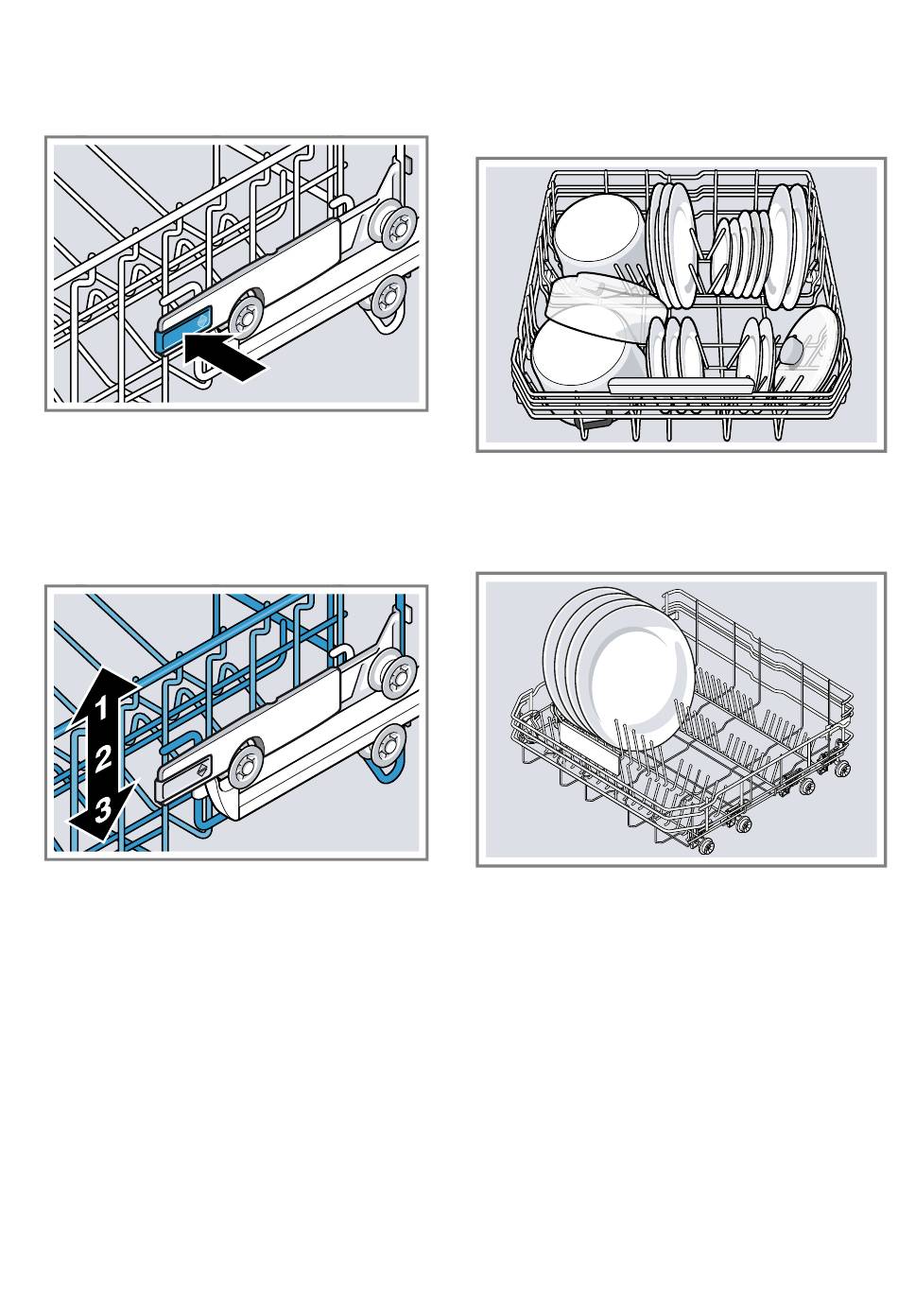 1
2
3