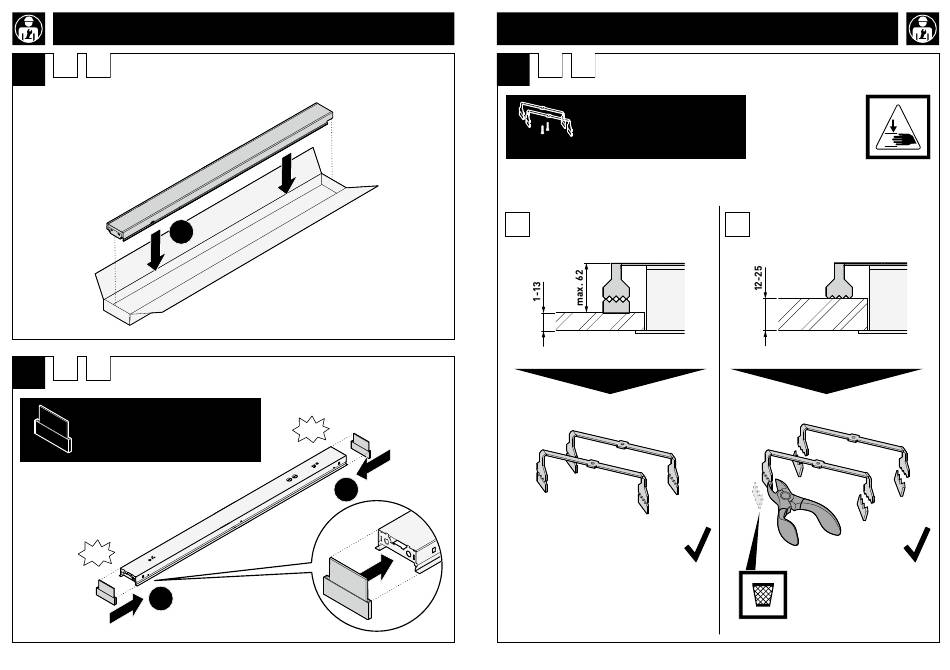 1-13

max. 62

12-25