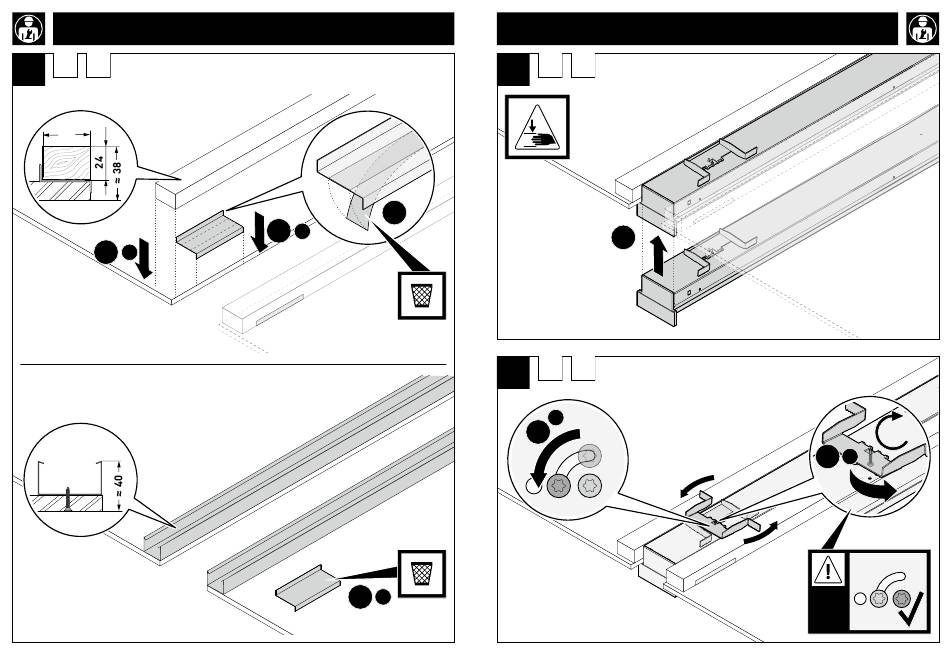 24
≈ 38
≈ 40