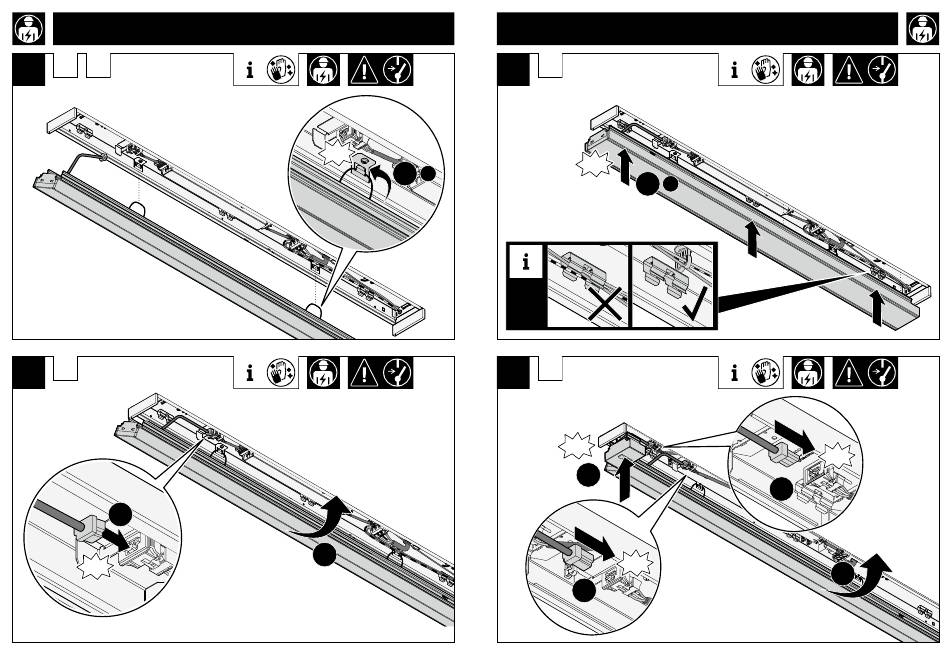 i

i

i

i

i