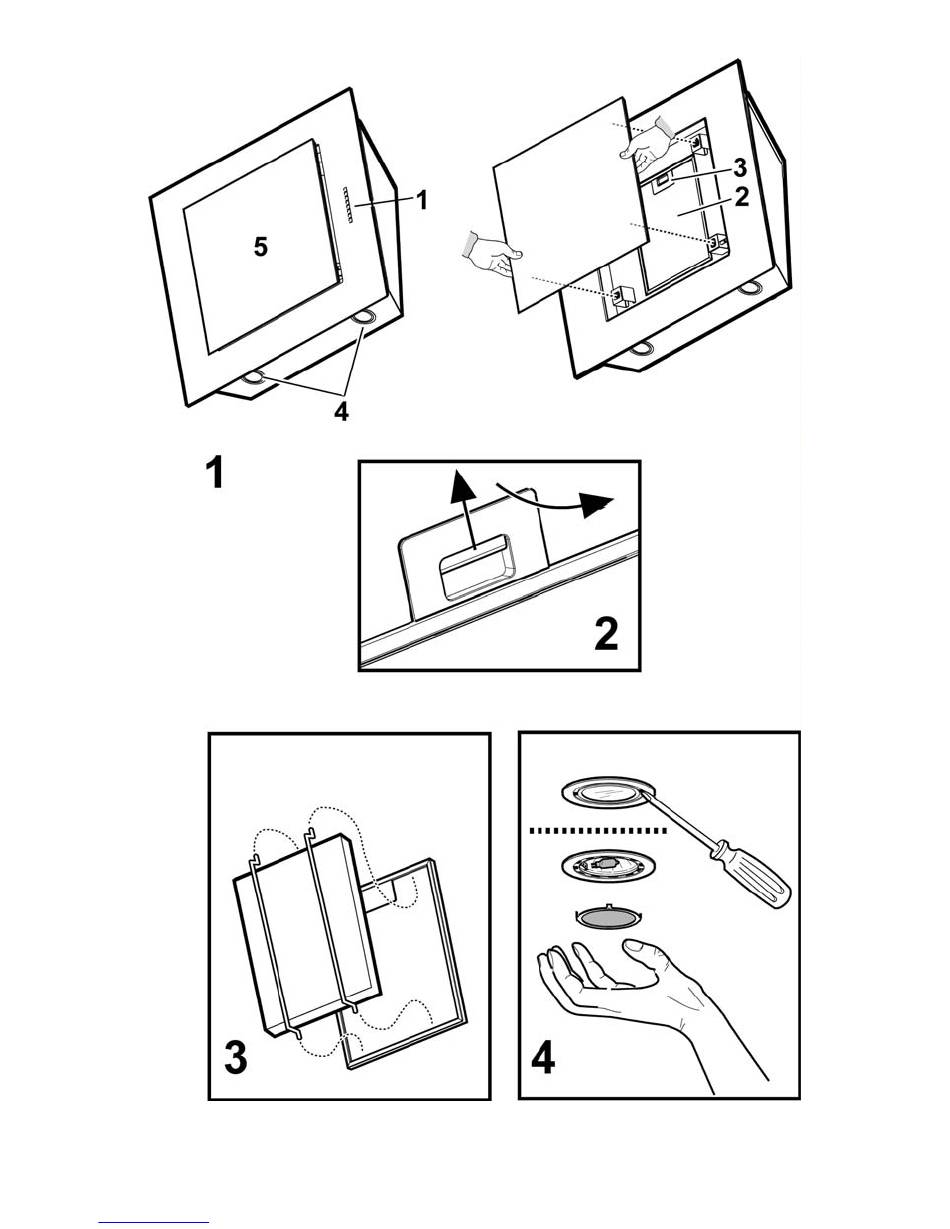 1
5
4
3
2
1
2
3
4