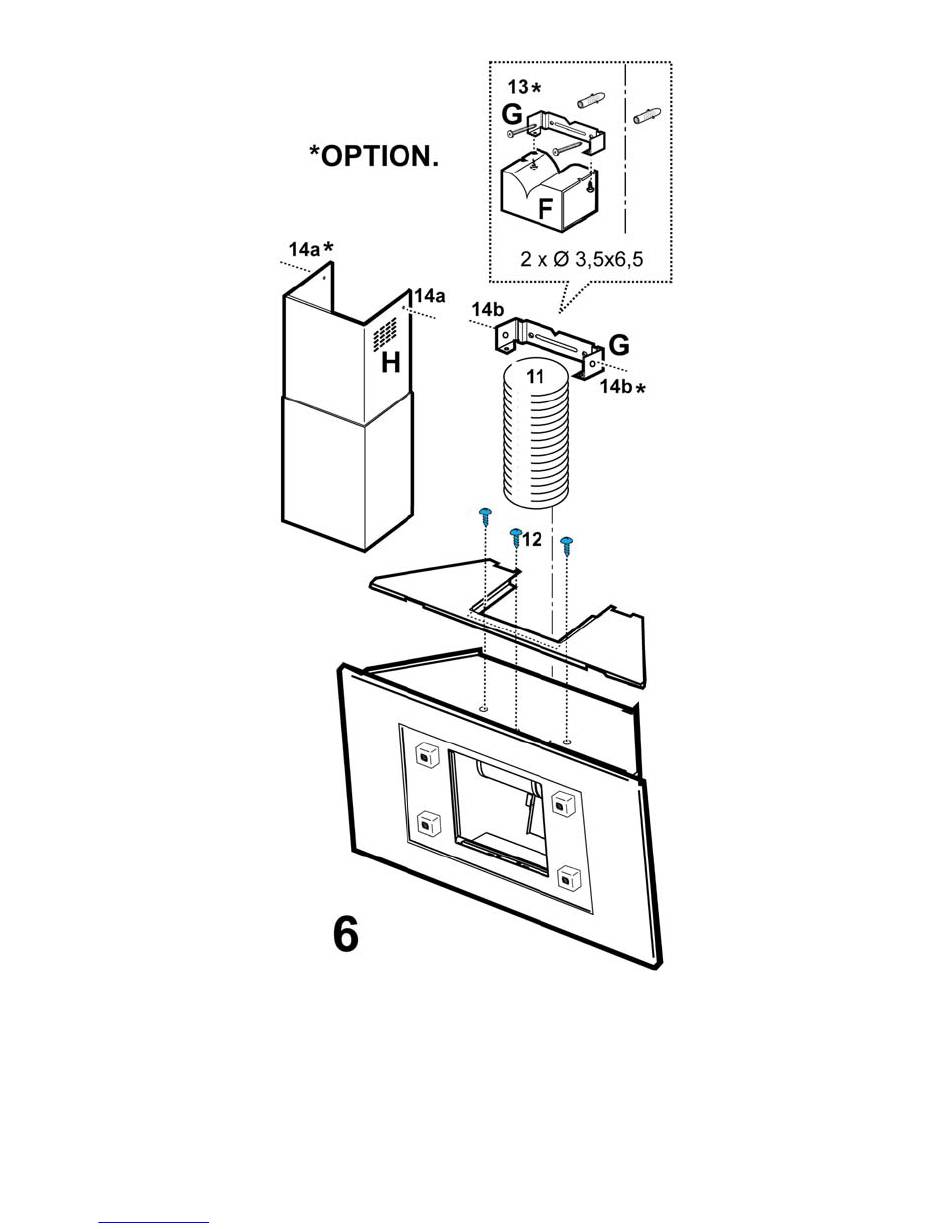 13*
G
*OPTION.
F
2 x Ø 3,5x6,5
14a*
14a
14b
G
H
11
14b*
12
6