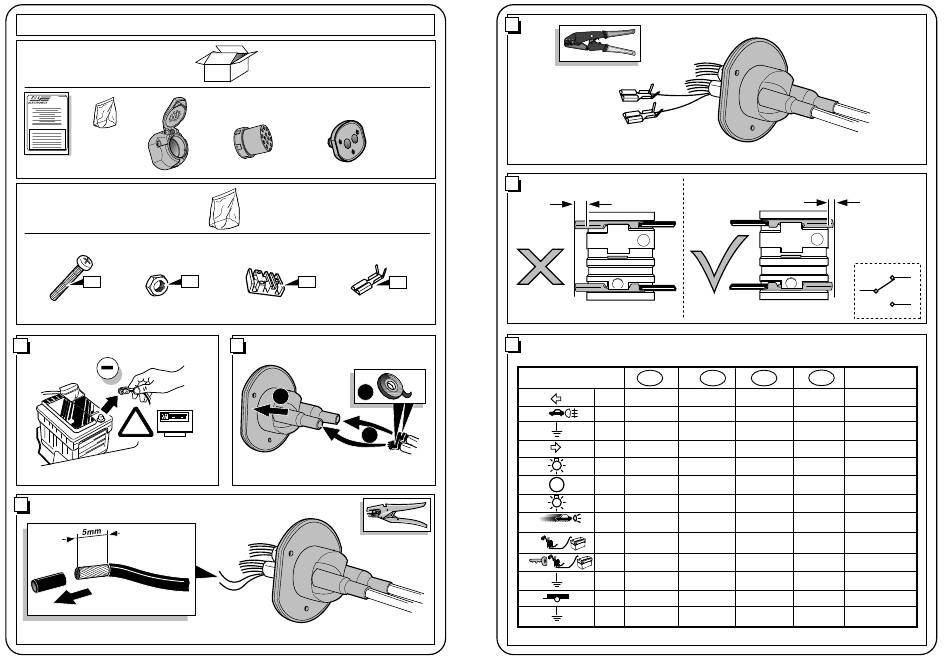 5mm