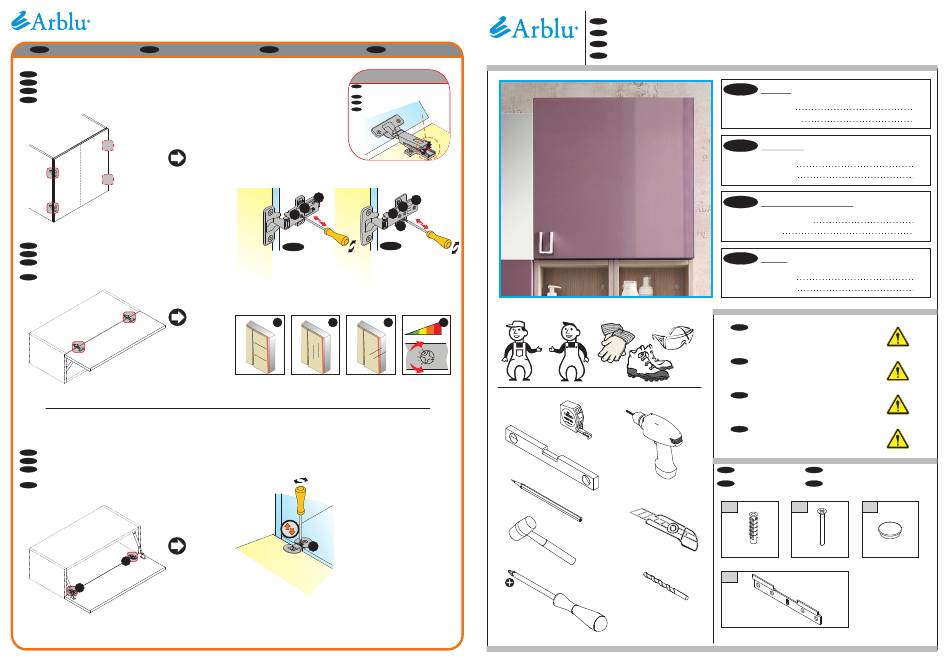 Arblu

Arblu